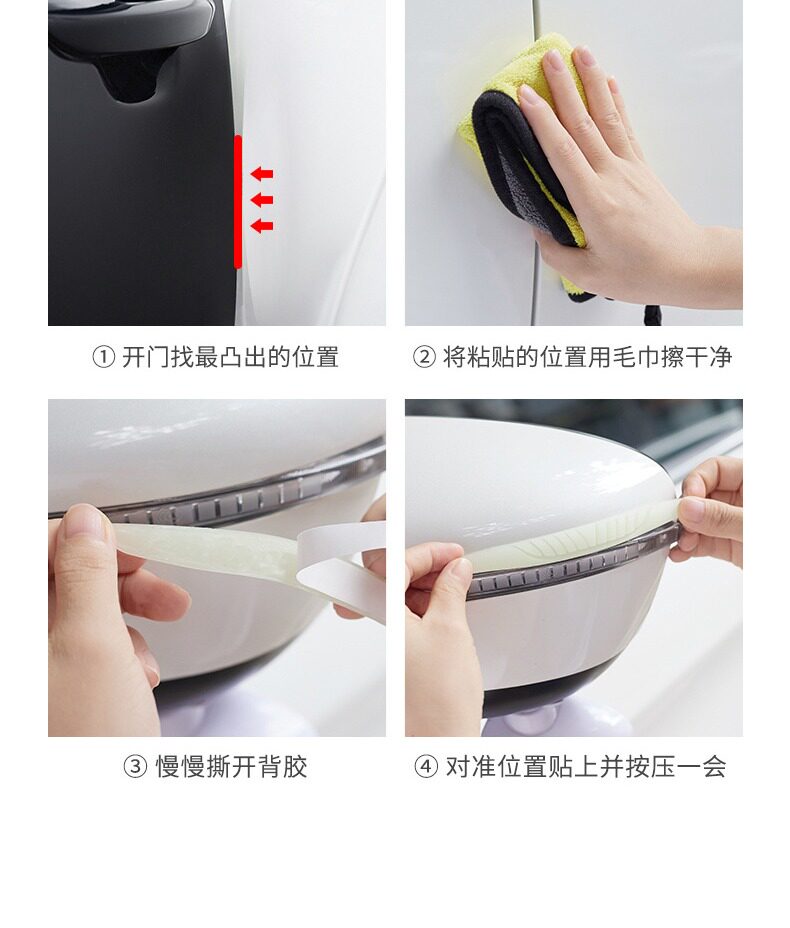 ① 开门找最凸出的位置

② 将粘贴的位置用毛巾擦干净

③ 慢慢撕开背胶

④ 对准位置贴上并按压一会