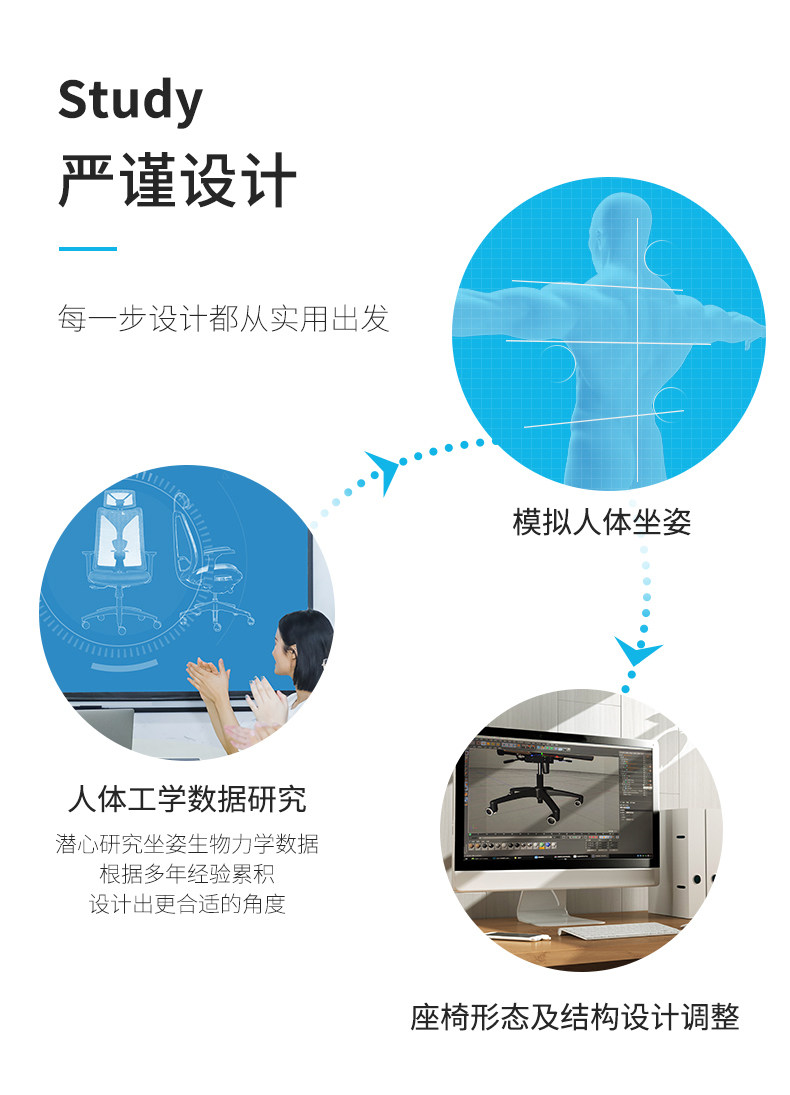 Study
严谨设计

每一步设计都从实用出发

模拟人体坐姿

人体工学数据研究
潜心研究坐姿生物力学数据
根据多年经验累积
设计出更合适的角度

座椅形态及结构设计调整