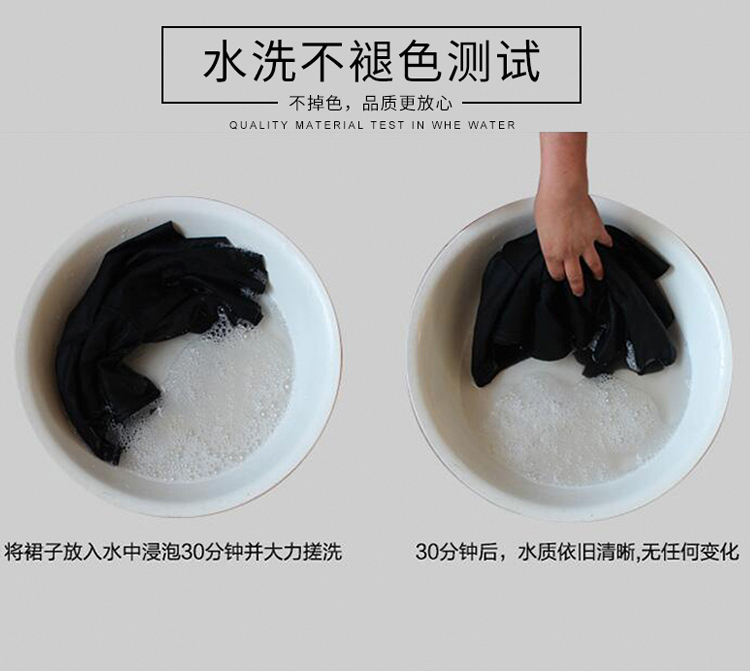 水洗不褪色测试

不掉色，品质更放心

QUALITY MATERIAL TEST IN WHE WATER

将裙子放入水中浸泡30分钟并大力搓洗

30分钟后，水质依旧清晰,无任何变化