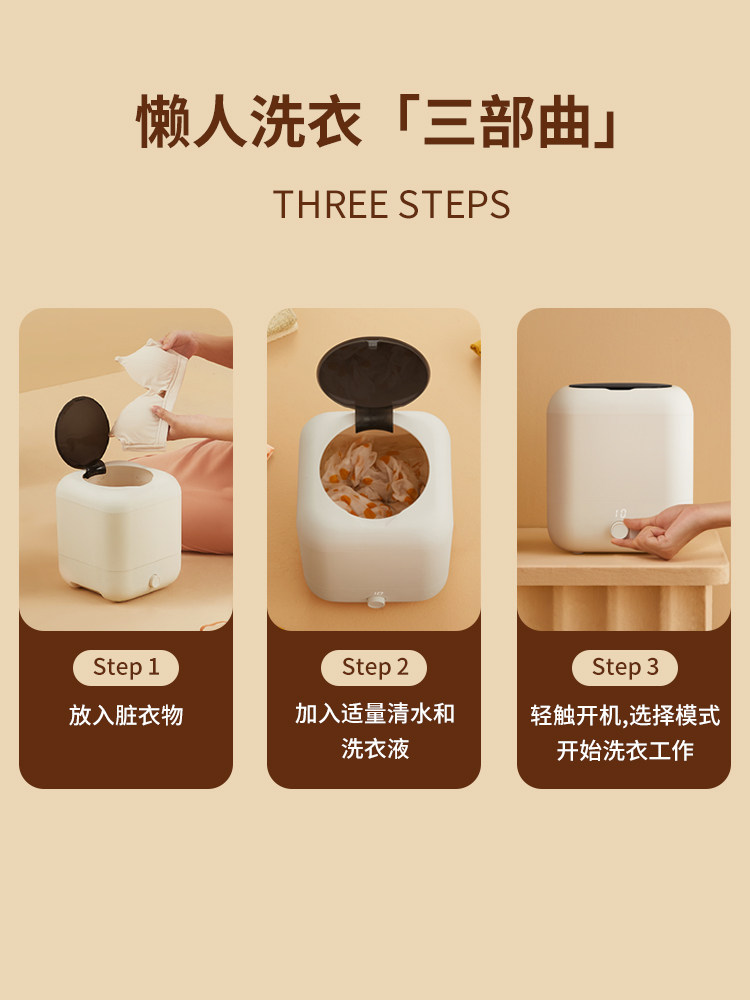 懒人洗衣「三部曲」

THREE STEPS

Step 1

放入脏衣物

Step 2

加入适量清水和洗衣液

Step 3

轻触开机,选择模式开始洗衣工作