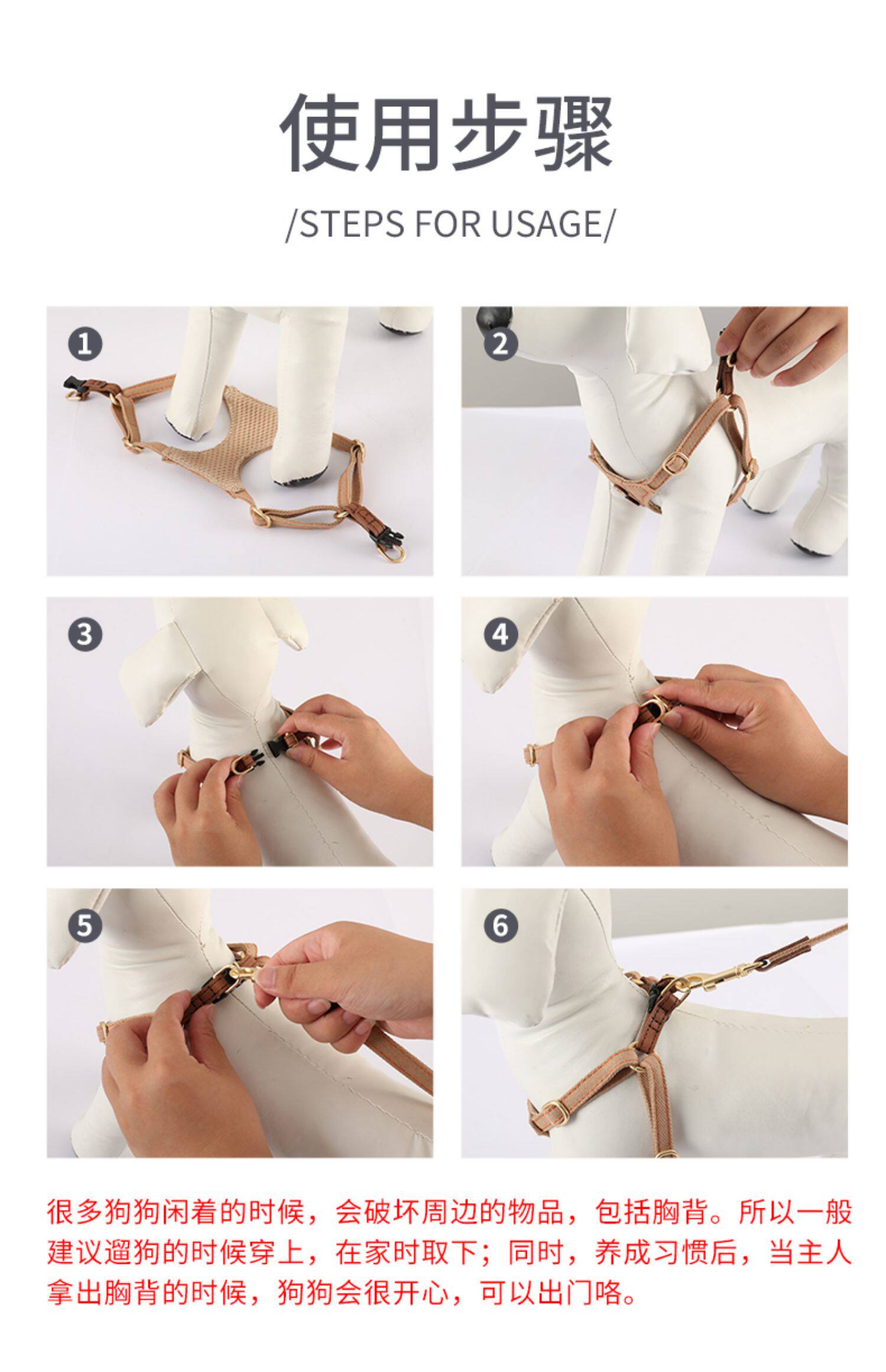 使用步骤

/STEPS FOR USAGE/

1

2

3

4

5

6

很多狗狗闲着的时候，会破坏周边的物品，包括胸背。所以一般建议遛狗的时候穿上，在家时取下；同时，养成习惯后，当主人拿出胸背的时候，狗狗会很开心，可以出门咯。