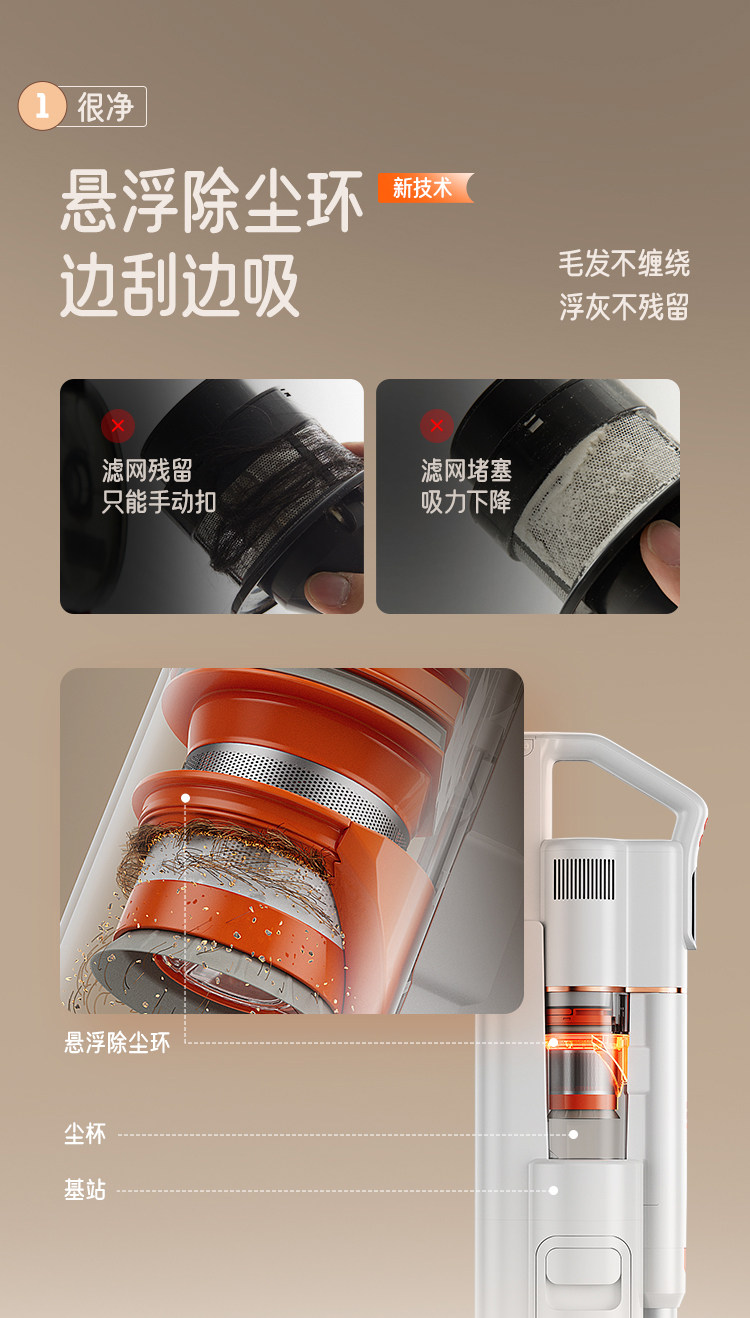 1 很净

悬浮除尘环 新技术
边刮边吸

毛发不缠绕
浮灰不残留

滤网残留
只能手动扣

滤网堵塞
吸力下降

悬浮除尘环

尘杯

基站