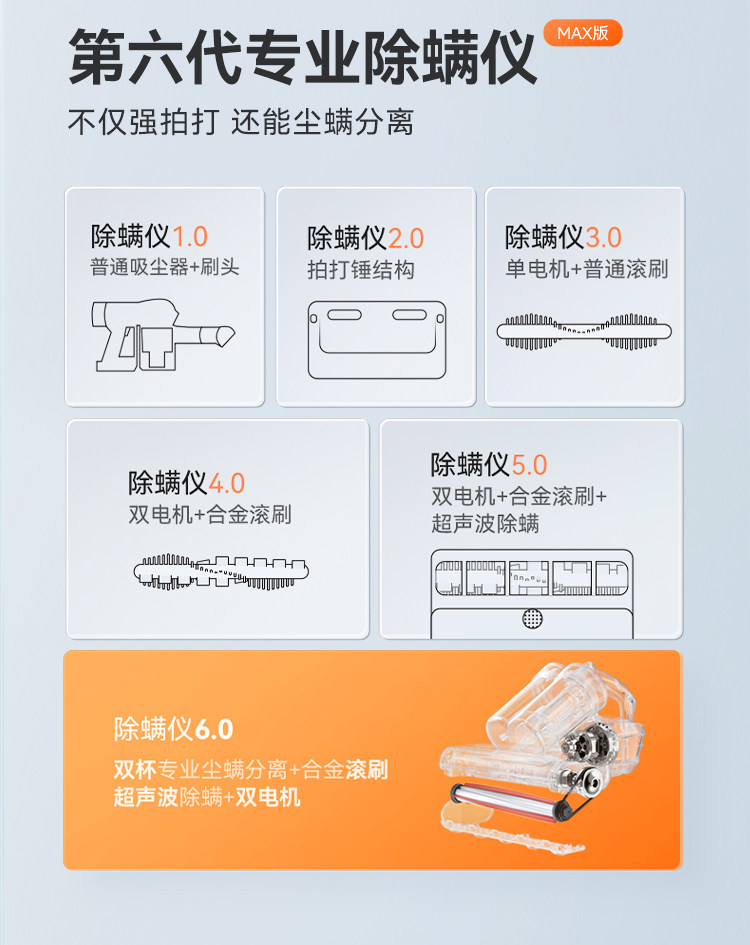 第六代专业除螨仪 MAX版

不仅强拍打 还能尘螨分离

除螨仪1.0
普通吸尘器+刷头

除螨仪2.0
拍打锤结构

除螨仪3.0
单电机+普通滚刷

除螨仪4.0
双电机+合金滚刷

除螨仪5.0
双电机+合金滚刷+超声波除螨

除螨仪6.0
双杯专业尘螨分离+合金滚刷
超声波除螨+双电机