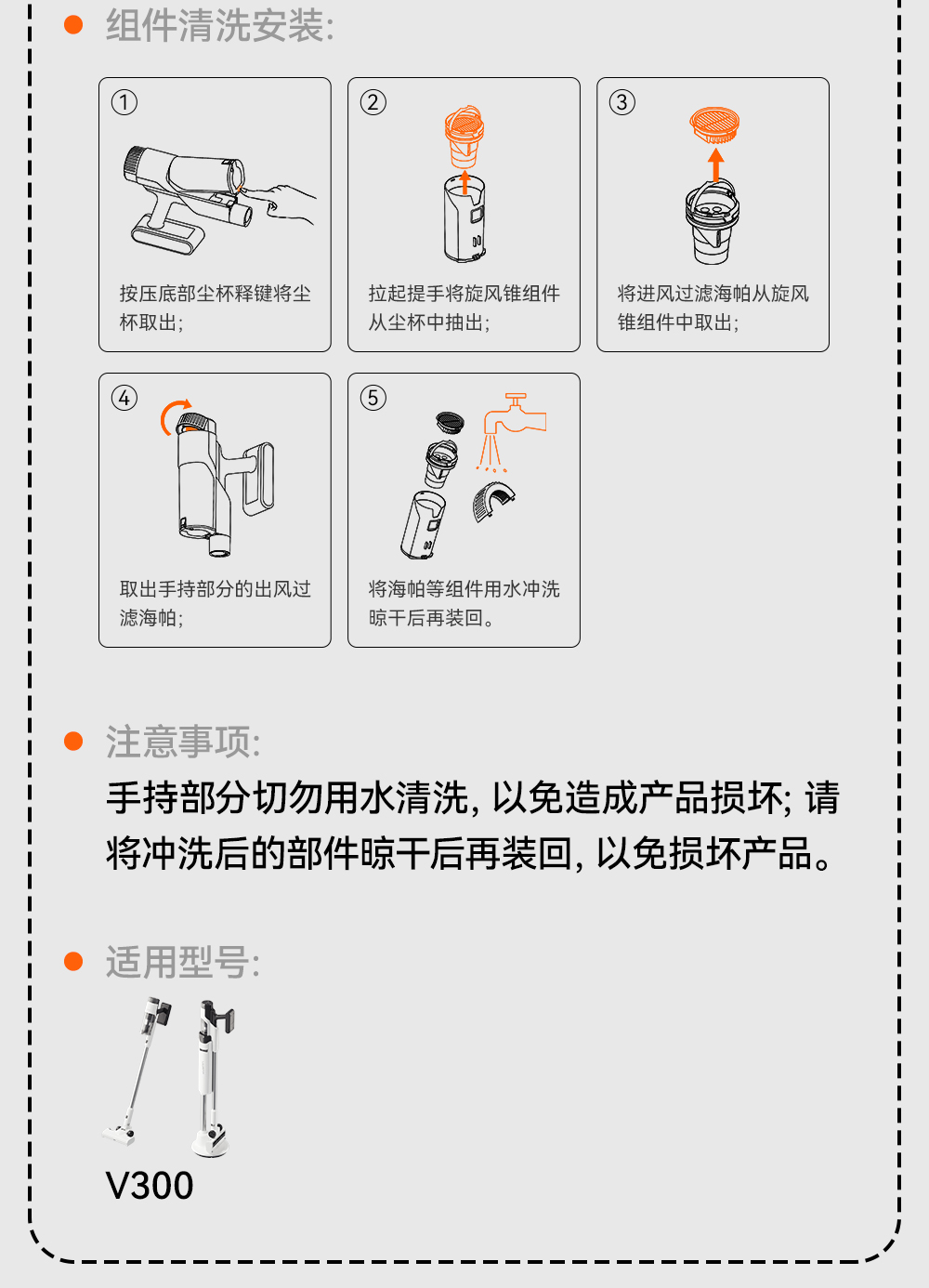 组件清洗安装:

①
按压底部尘杯释键将尘杯取出;

②
拉起提手将旋风锥组件从尘杯中抽出;

③
将进风过滤海帕从旋风锥组件中取出;

④
取出手持部分的出风过滤海帕;

⑤
将海帕等组件用水冲洗晾干后再装回。

注意事项:
手持部分切勿用水清洗, 以免造成产品损坏; 请将冲洗后的部件晾干后再装回, 以免损坏产品。

适用型号:
V300