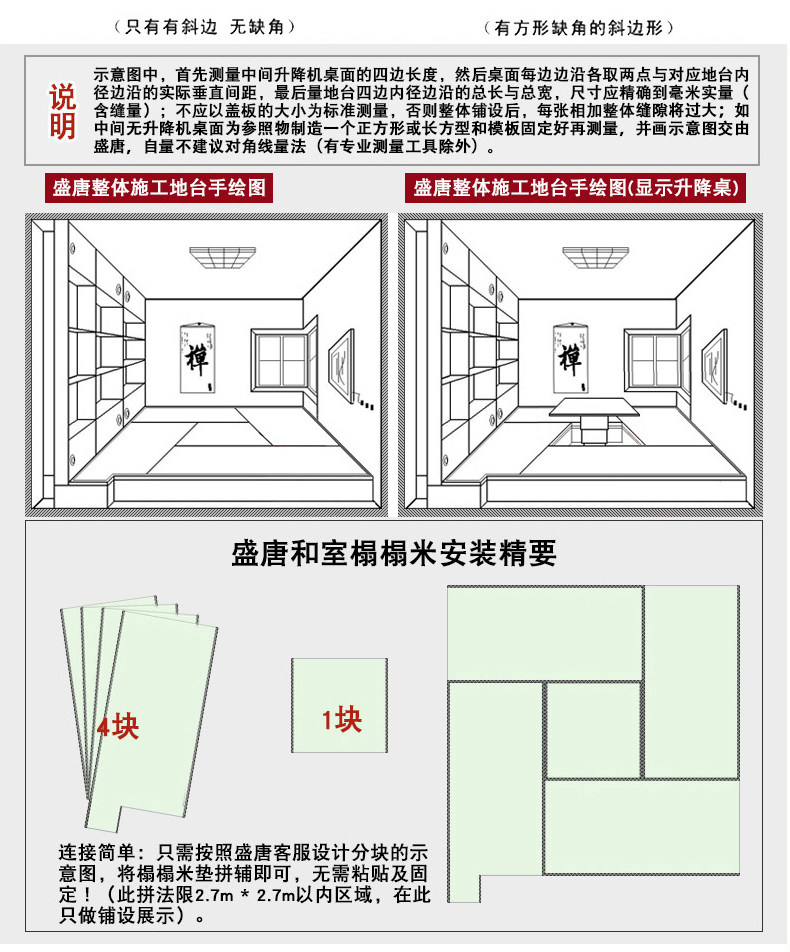 （只有有斜边 无缺角）

（有方形缺角的斜边形）

说明

示意图中，首先测量中间升降机桌面的四边长度，然后桌面每边边沿各取两点与对应地台内径边沿的实际垂直间距，最后量地台四边内径边沿的总长与总宽，尺寸应精确到毫米实量（含缝量）；不应以盖板的大小为标准测量，否则整体铺设后，每张相加整体缝隙将过大；如中间无升降机桌面为参照物制造一个正方形或长方型和模板固定好再测量，并画示意图交由盛唐，自量不建议对角线量法（有专业测量工具除外）。

盛唐整体施工地台手绘图

盛唐整体施工地台手绘图(显示升降桌)

禅

禅

盛唐和室榻榻米安装精要

4块

1块

连接简单：只需按照盛唐客服设计分块的示意图，将榻榻米垫拼铺即可，无需粘贴及固定！（此拼法限2.7m * 2.7m以内区域，在此只做铺设展示）。