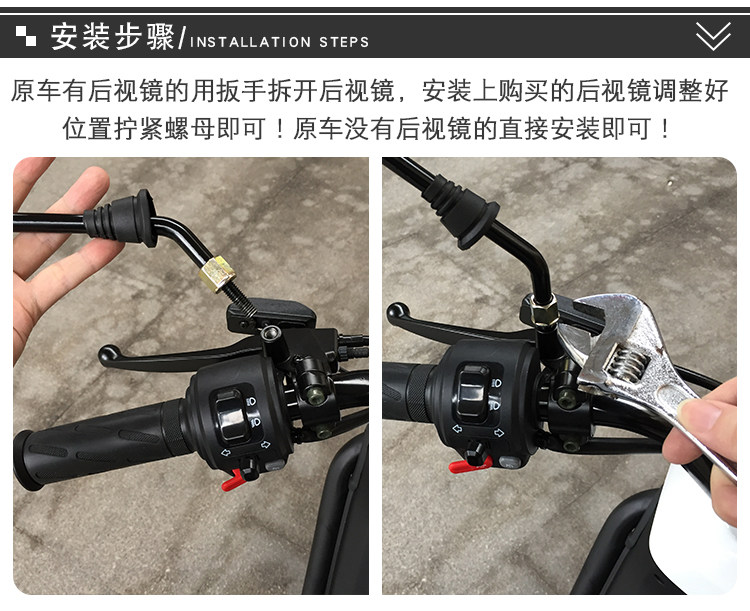 安装步骤/INSTALLATION STEPS

原车有后视镜的用扳手拆开后视镜，安装上购买的后视镜调整好位置拧紧螺母即可！原车没有后视镜的直接安装即可！