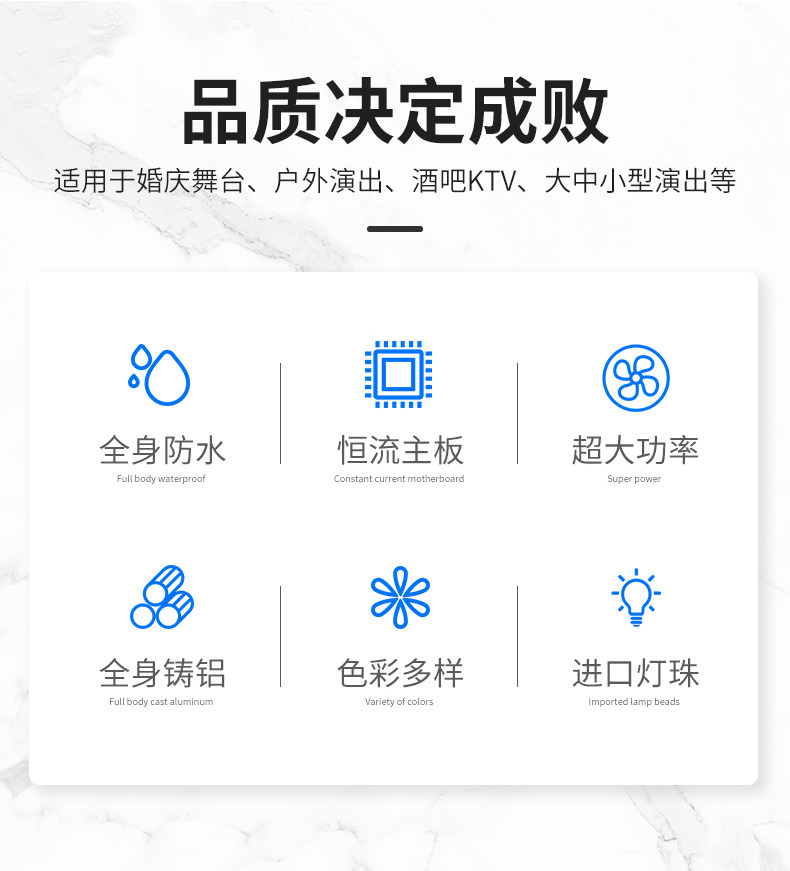 品质决定成败

适用于婚庆舞台、户外演出、酒吧KTV、大中小型演出等

全身防水
Full body waterproof

恒流主板
Constant current motherboard

超大功率
Super power

全身铸铝
Full body cast aluminum

色彩多样
Variety of colors

进口灯珠
Imported lamp beads