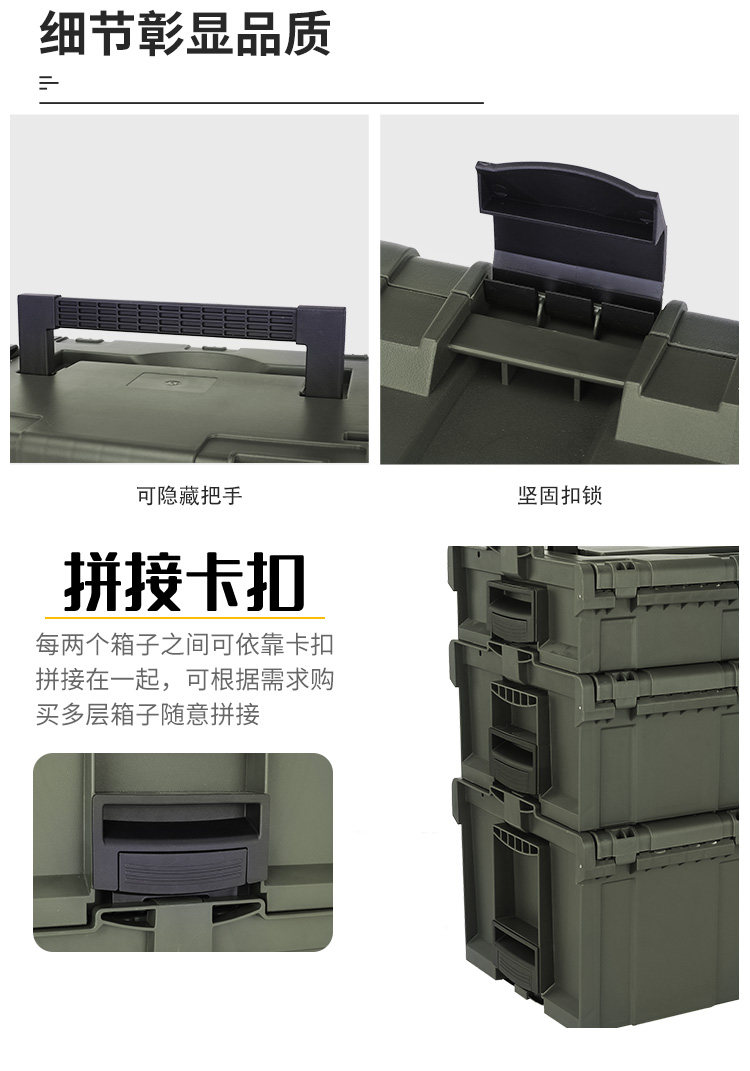 细节彰显品质

可隐藏把手

坚固扣锁

拼接卡扣

每两个箱子之间可依靠卡扣拼接在一起，可根据需求购买多层箱子随意拼接