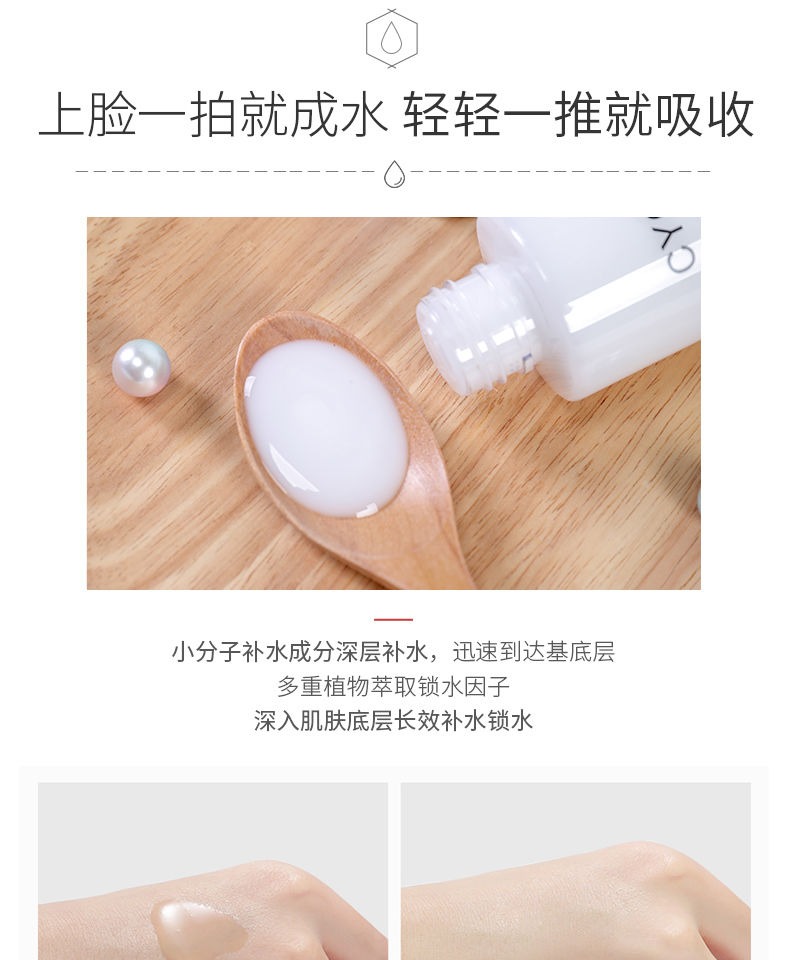 上脸一拍就成水 轻轻一推就吸收

小分子补水成分深层补水，迅速到达基底层
多重植物萃取锁水因子
深入肌肤底层长效补水锁水