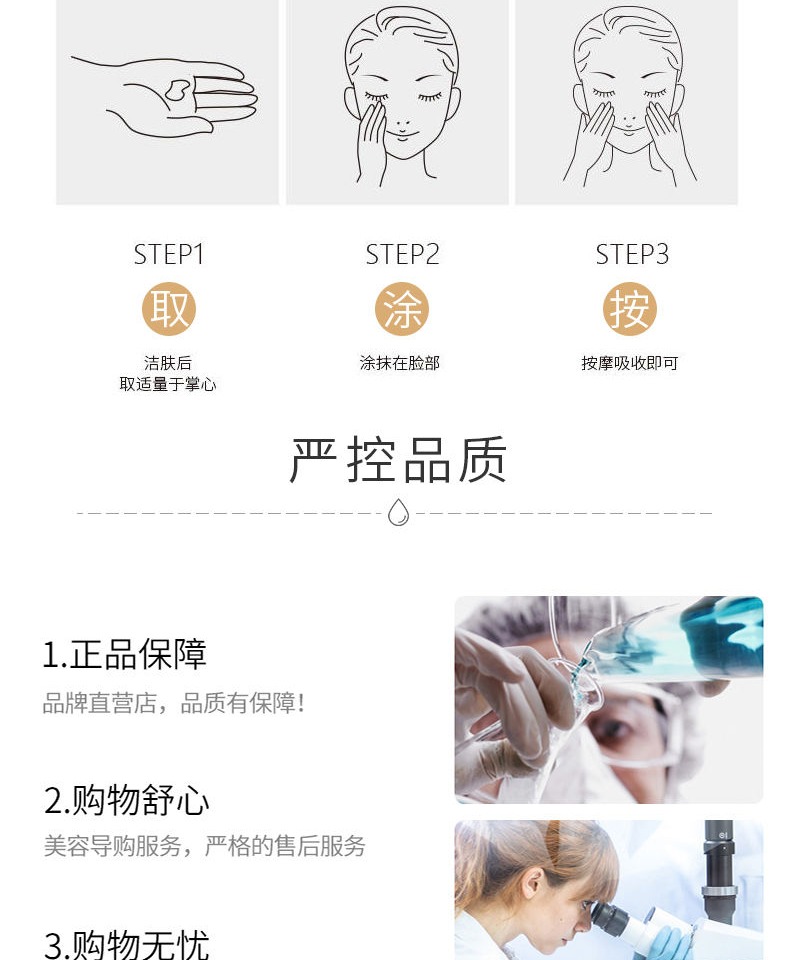 STEP1
取
洁肤后
取适量于掌心

STEP2
涂
涂抹在脸部

STEP3
按
按摩吸收即可

严控品质

1.正品保障
品牌直营店，品质有保障！

2.购物舒心
美容导购服务，严格的售后服务

3.购物无忧