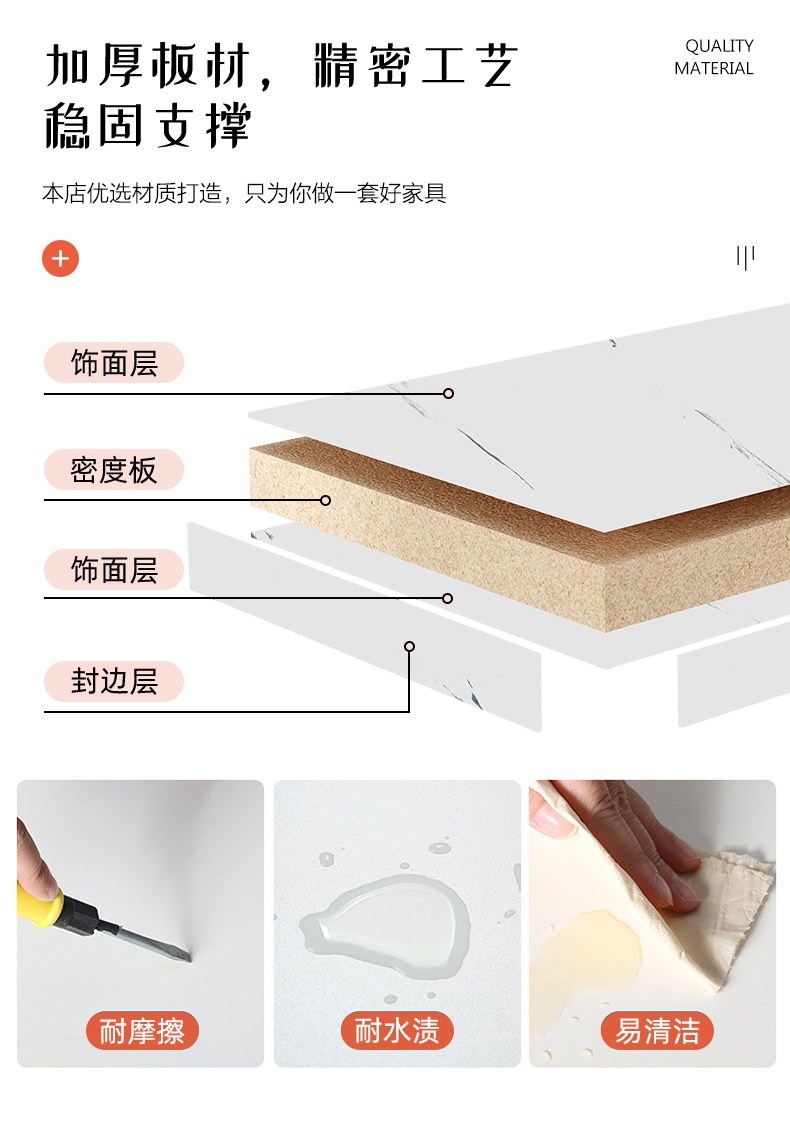 加厚板材，精密工艺
稳固支撑

QUALITY
MATERIAL

本店优选材质打造，只为你做一套好家具

+

饰面层

密度板

饰面层

封边层

耐摩擦

耐水渍

易清洁