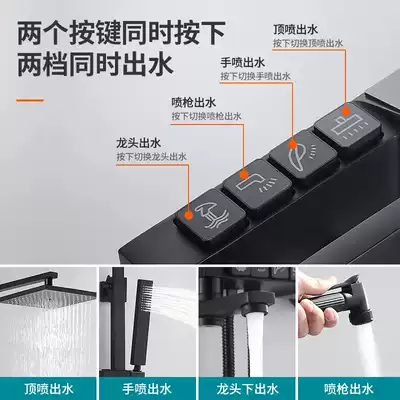 两个按键同时按下
两档同时出水

顶喷出水
按下切换顶喷出水

手喷出水
按下切换手喷出水

喷枪出水
按下切换喷枪出水

龙头出水
按下切换龙头出水

顶喷出水

手喷出水

龙头下出水

喷枪出水