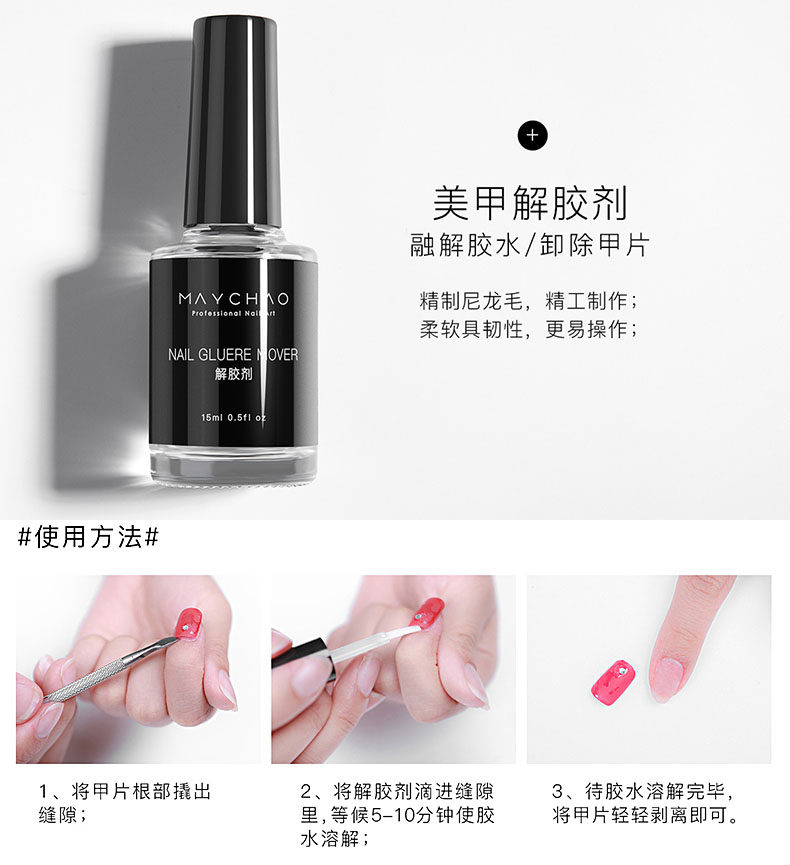 MAYCHAO
Professional Nail Art

NAIL GLUERE MOVER
解胶剂

15ml 0.5fl oz

+

美甲解胶剂
融解胶水/卸除甲片

精制尼龙毛，精工制作；
柔软具韧性，更易操作；

#使用方法#

1、将甲片根部撬出缝隙；

2、将解胶剂滴进缝隙里，等候5-10分钟使胶水溶解；

3、待胶水溶解完毕，将甲片轻轻剥离即可。