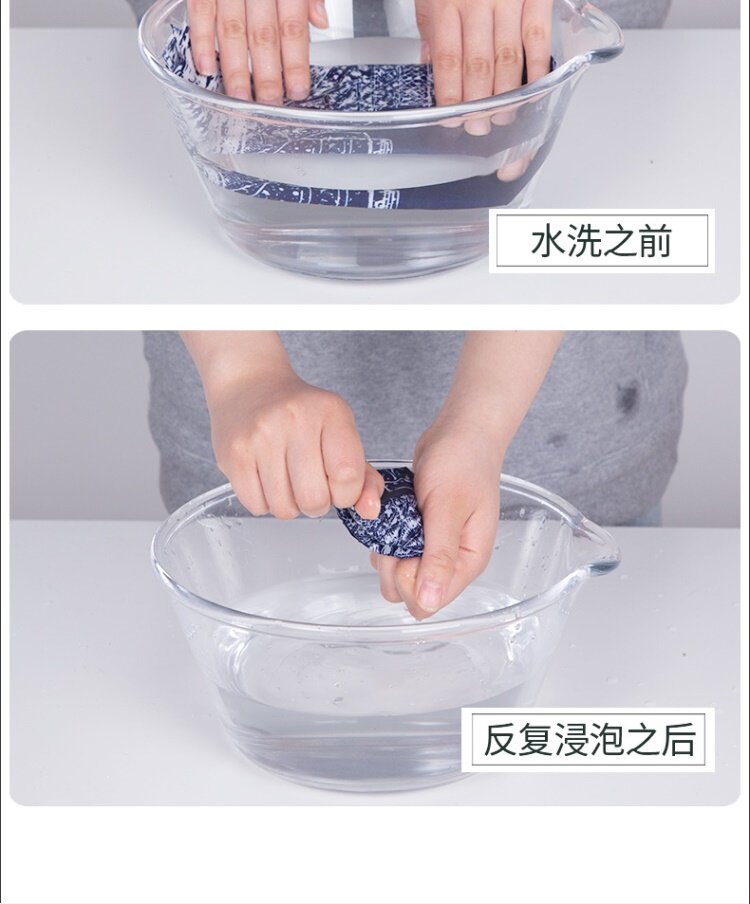 水洗之前

反复浸泡之后