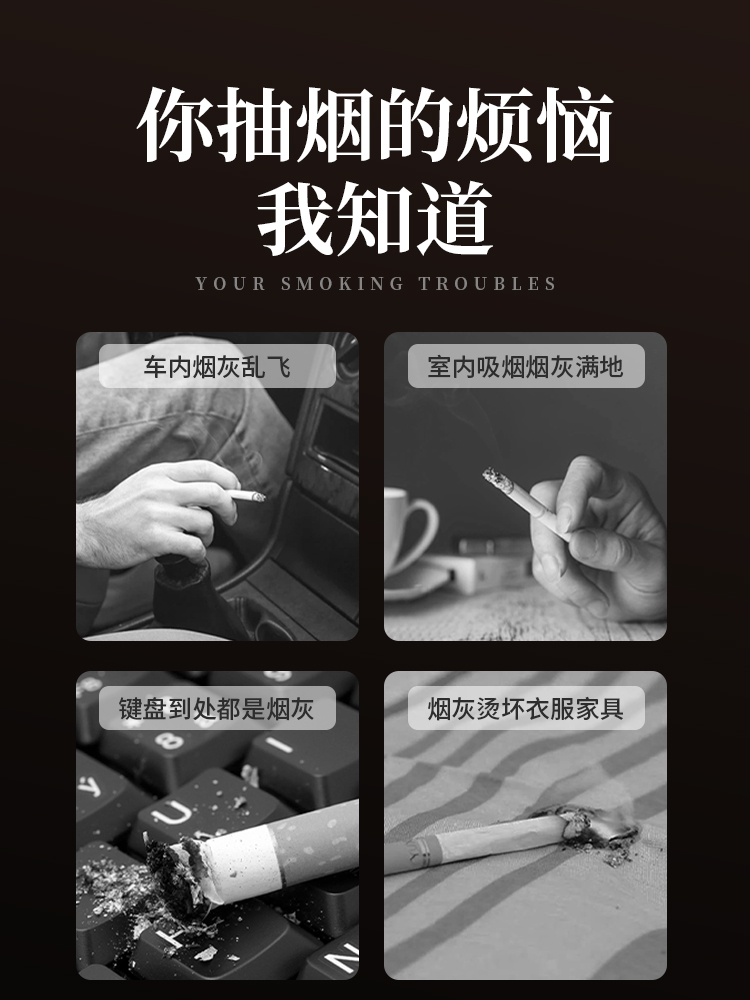 你抽烟的烦恼
我知道

YOUR SMOKING TROUBLES

车内烟灰乱飞

室内吸烟烟灰满地

键盘到处都是烟灰

烟灰烫坏衣服家具