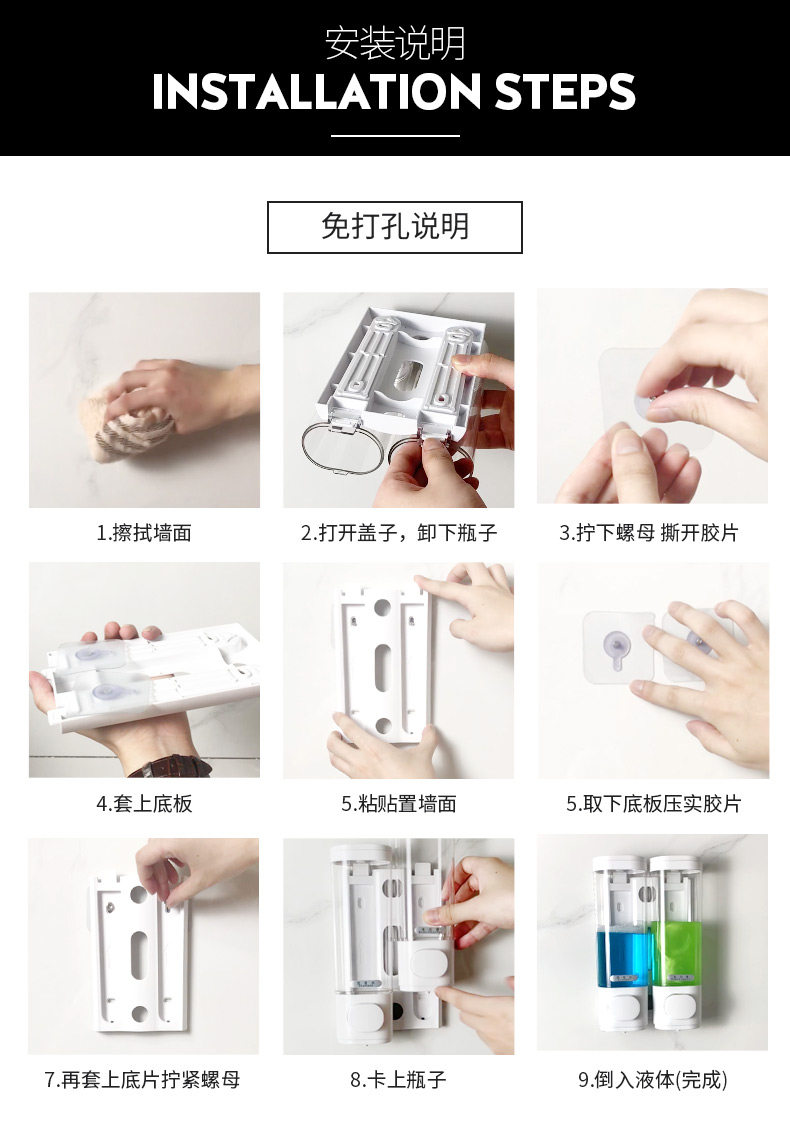 安装说明
INSTALLATION STEPS

免打孔说明

1.擦拭墙面

2.打开盖子，卸下瓶子

3.拧下螺母 撕开胶片

4.套上底板

5.粘贴置墙面

5.取下底板压实胶片

7.再套上底片拧紧螺母

8.卡上瓶子

9.倒入液体(完成)