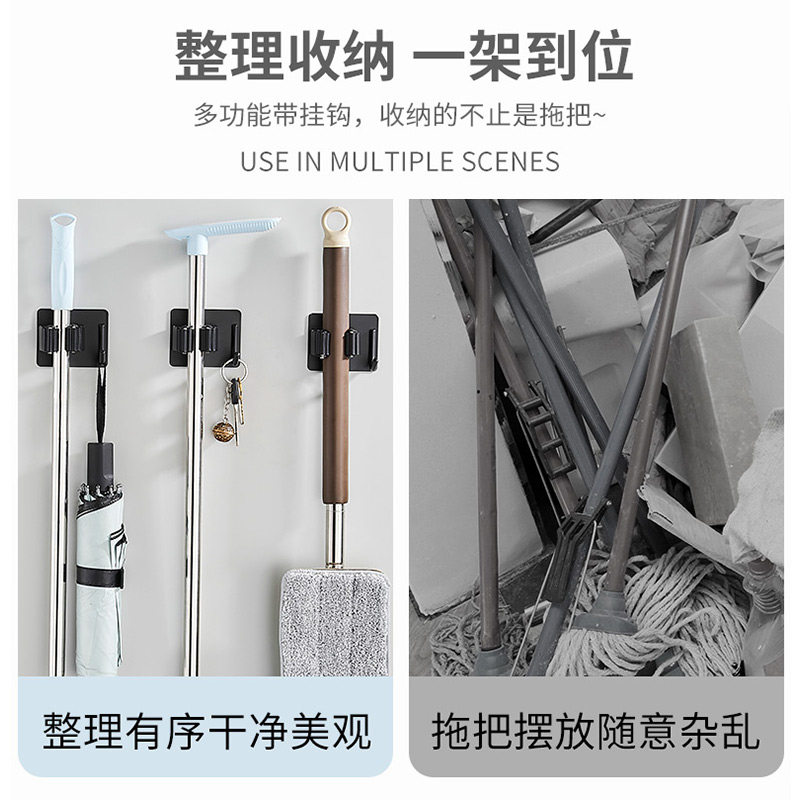 整理收纳 一架到位

多功能带挂钩，收纳的不止是拖把~

USE IN MULTIPLE SCENES

整理有序干净美观

拖把摆放随意杂乱