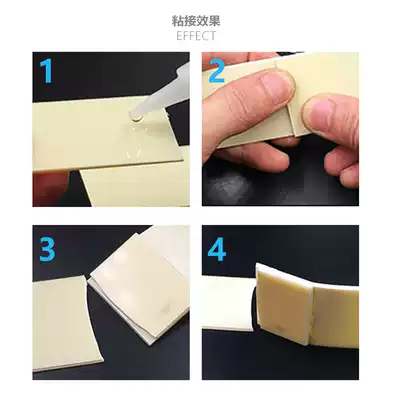 粘接效果
EFFECT

1

2

3

4