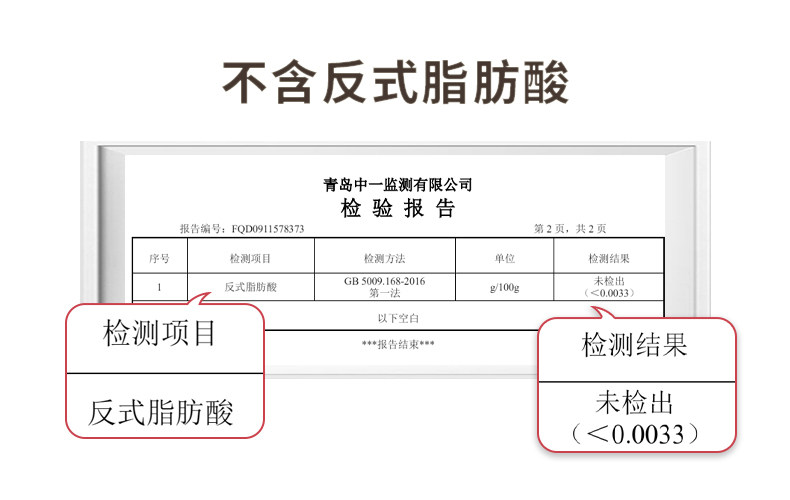 不含反式脂肪酸

青岛中一监测有限公司
检验报告

报告编号：FQD0911578373 第2页，共2页

| 序号 | 检测项目 | 检测方法 | 单位 | 检测结果 |
|---|---|---|---|---|
| 1 | 反式脂肪酸 | GB 5009.168-2016 第一法 | g/100g | 未检出（<0.0033） |
| 以下空白 | | | | |

***报告结束***

检测项目

反式脂肪酸

检测结果

未检出
（<0.0033）