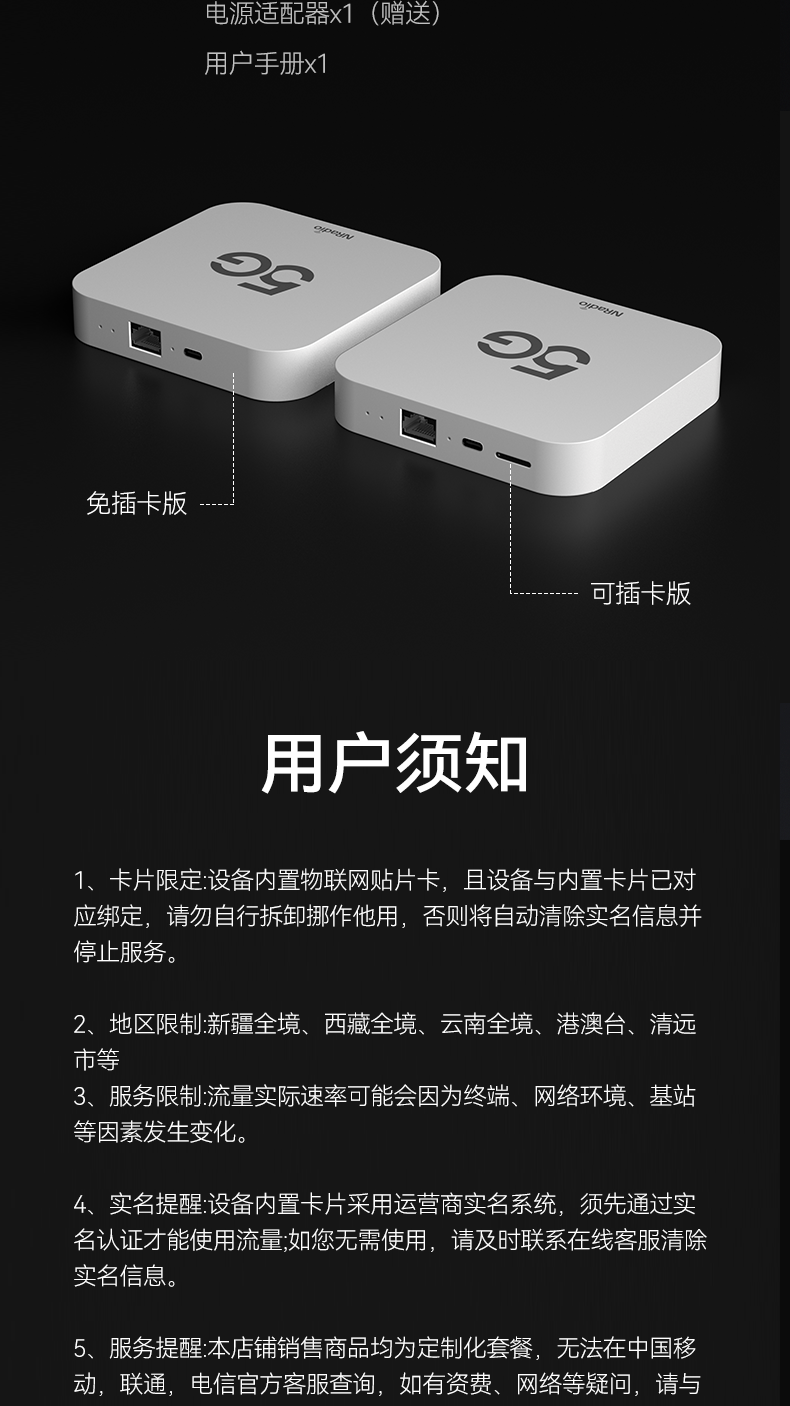 电源适配器x1（赠送）

用户手册x1

NRadio

5G

NRadio

5G

免插卡版

可插卡版

用户须知

1、卡片限定:设备内置物联网贴片卡，且设备与内置卡片已对应绑定，请勿自行拆卸挪作他用，否则将自动清除实名信息并停止服务。

2、地区限制:新疆全境、西藏全境、云南全境、港澳台、清远市等
3、服务限制:流量实际速率可能会因为终端、网络环境、基站等因素发生变化。

4、实名提醒:设备内置卡片采用运营商实名系统，须先通过实名认证才能使用流量;如您无需使用，请及时联系在线客服清除实名信息。

5、服务提醒:本店铺销售商品均为定制化套餐，无法在中国移动，联通，电信官方客服查询，如有资费、网络等疑问，请与