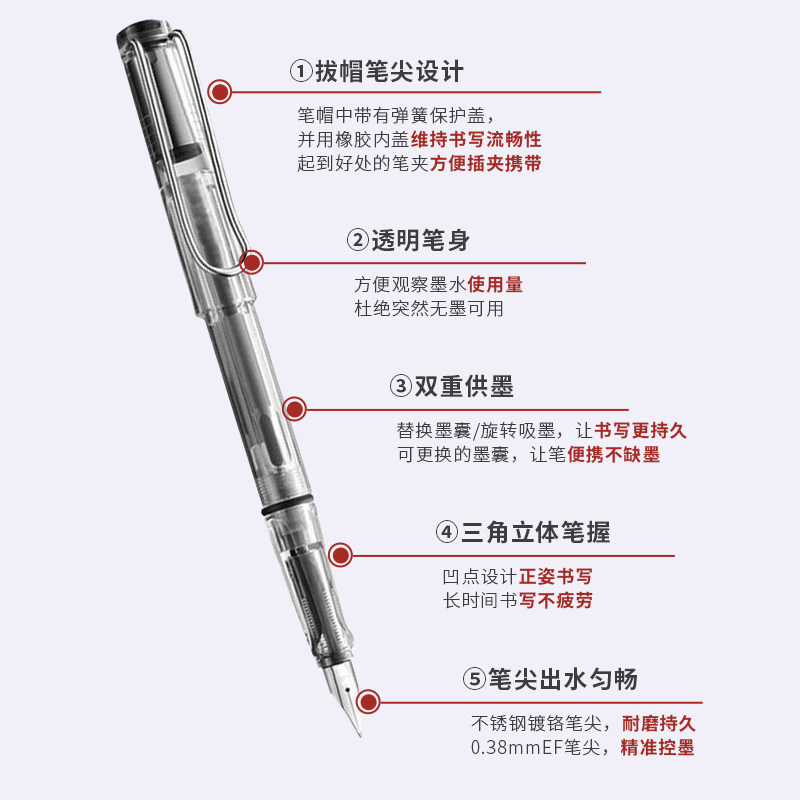 ①拔帽笔尖设计

笔帽中带有弹簧保护盖，
并用橡胶内盖维持书写流畅性
起到好处的笔夹方便插夹携带

②透明笔身

方便观察墨水使用量
杜绝突然无墨可用

③双重供墨

替换墨囊/旋转吸墨，让书写更持久
可更换的墨囊，让笔便携不缺墨

④三角立体笔握

凹点设计正姿书写
长时间书写不疲劳

⑤笔尖出水匀畅

不锈钢镀铬笔尖，耐磨持久
0.38mmEF笔尖，精准控墨