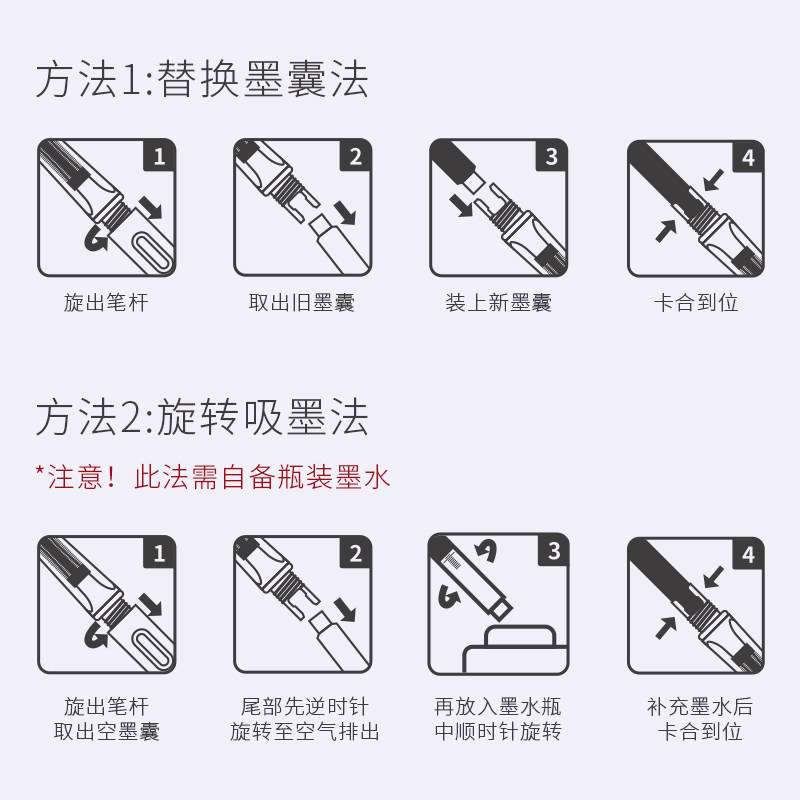 方法1:替换墨囊法

1
旋出笔杆

2
取出旧墨囊

3
装上新墨囊

4
卡合到位

方法2:旋转吸墨法

*注意！此法需自备瓶装墨水

1
旋出笔杆
取出空墨囊

2
尾部先逆时针
旋转至空气排出

3
再放入墨水瓶
中顺时针旋转

4
补充墨水后
卡合到位