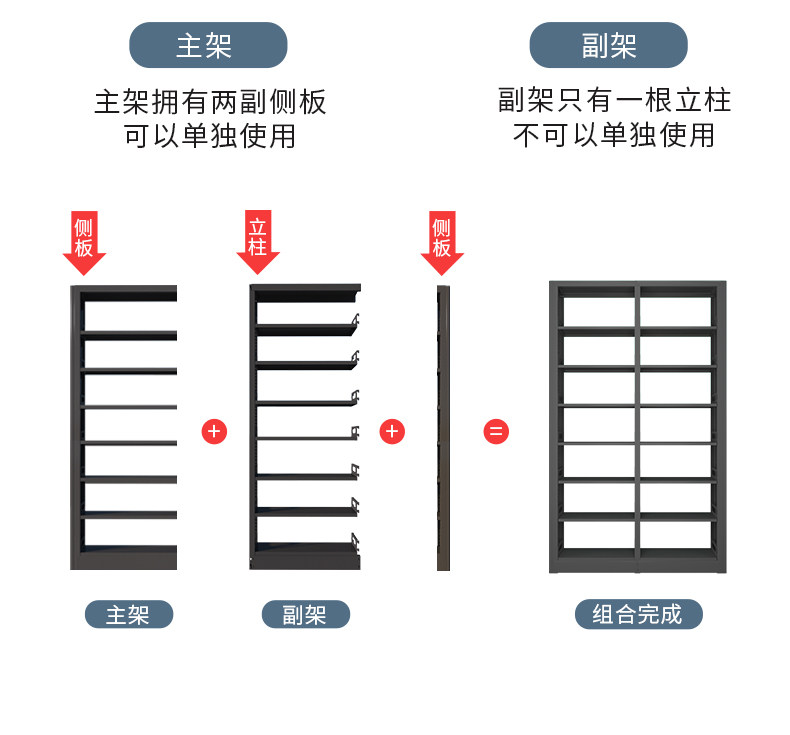 主架

主架拥有两副侧板
可以单独使用

副架

副架只有一根立柱
不可以单独使用

侧板

立柱

侧板

+

+

=

主架

副架

组合完成