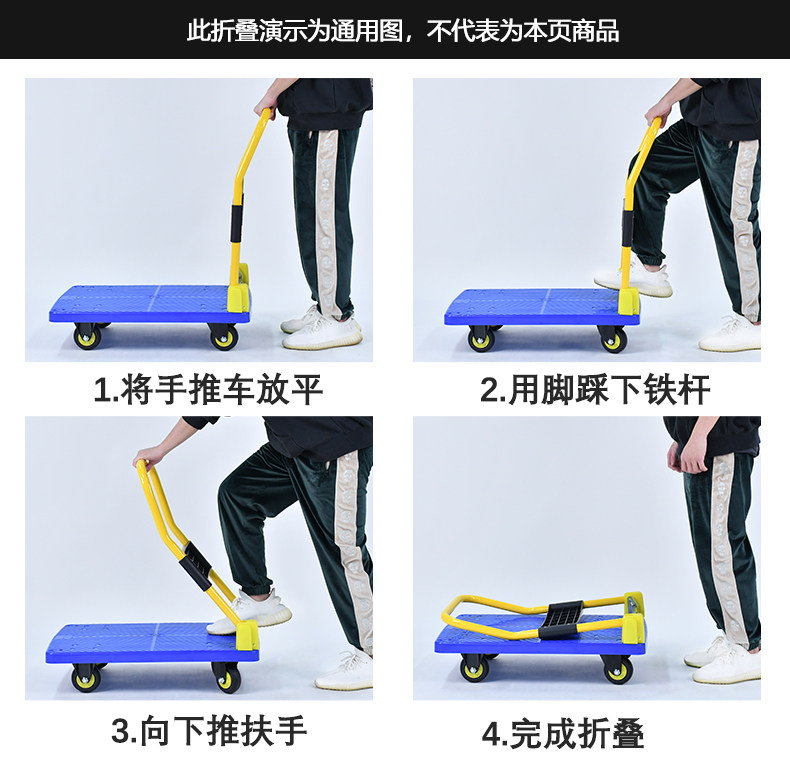 此折叠演示为通用图，不代表为本页商品

1.将手推车放平

2.用脚踩下铁杆

3.向下推扶手

4.完成折叠