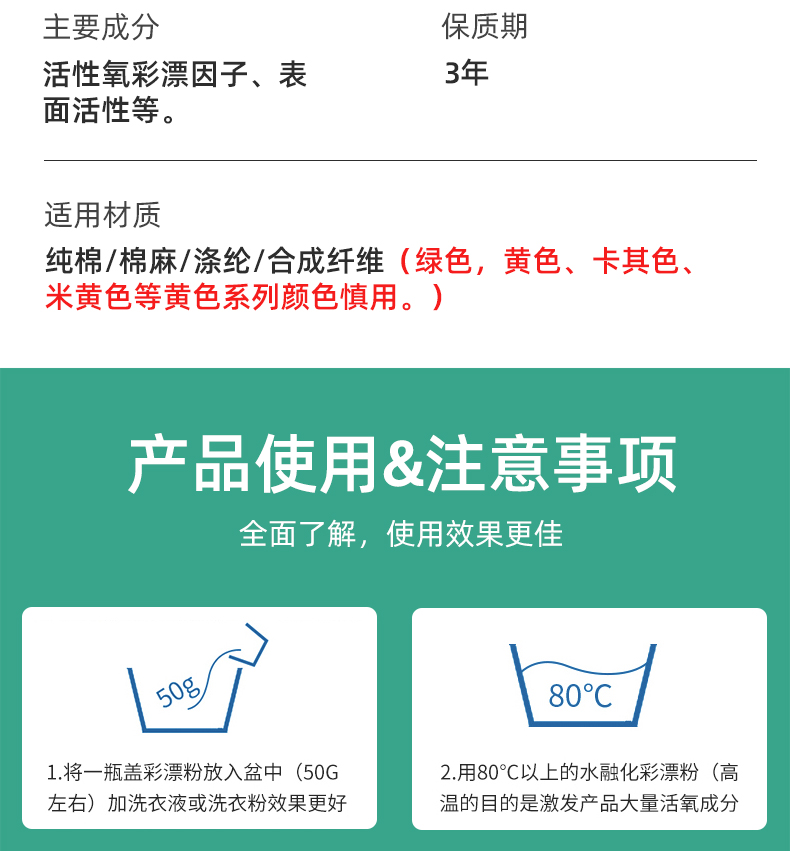 主要成分

活性氧彩漂因子、表面活性等。

保质期

3年

适用材质

纯棉/棉麻/涤纶/合成纤维（绿色，黄色、卡其色、米黄色等黄色系列颜色慎用。）

产品使用&注意事项

全面了解，使用效果更佳

50g

1.将一瓶盖彩漂粉放入盆中（50G左右）加洗衣液或洗衣粉效果更好

80°C

2.用80°C以上的水融化彩漂粉（高温的目的是激发产品大量活氧成分