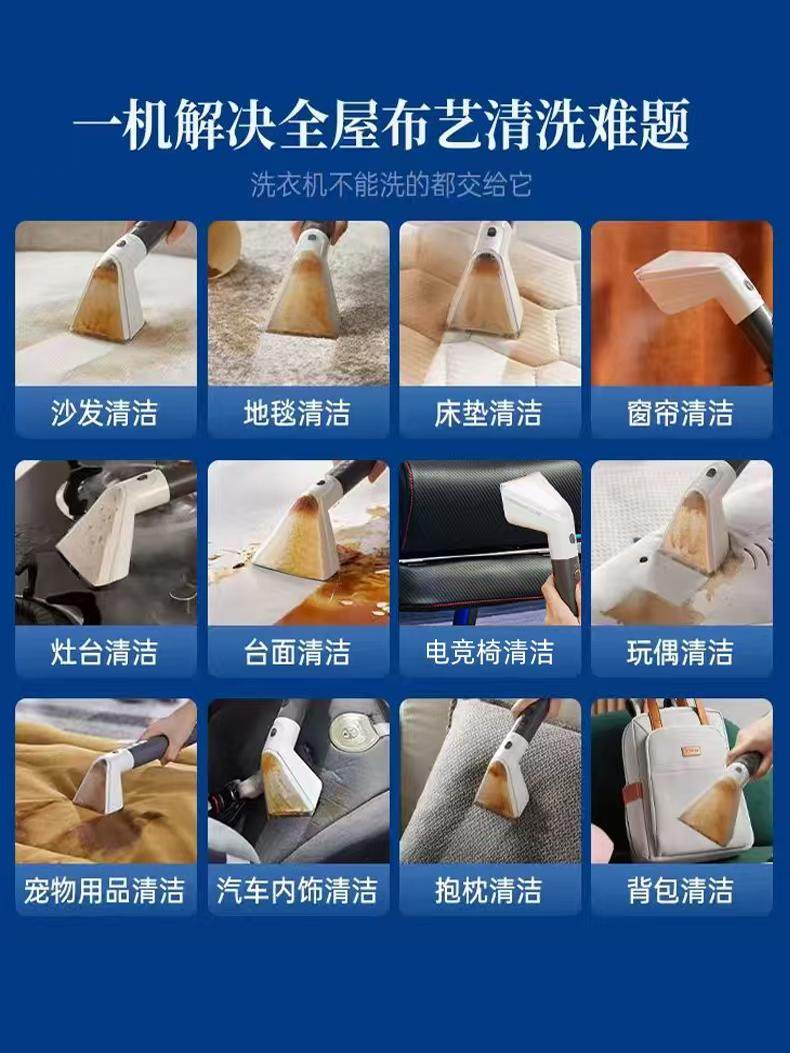 一机解决全屋布艺清洗难题

洗衣机不能洗的都交给它

沙发清洁

地毯清洁

床垫清洁

窗帘清洁

灶台清洁

台面清洁

电竞椅清洁

玩偶清洁

宠物用品清洁

汽车内饰清洁

抱枕清洁

背包清洁