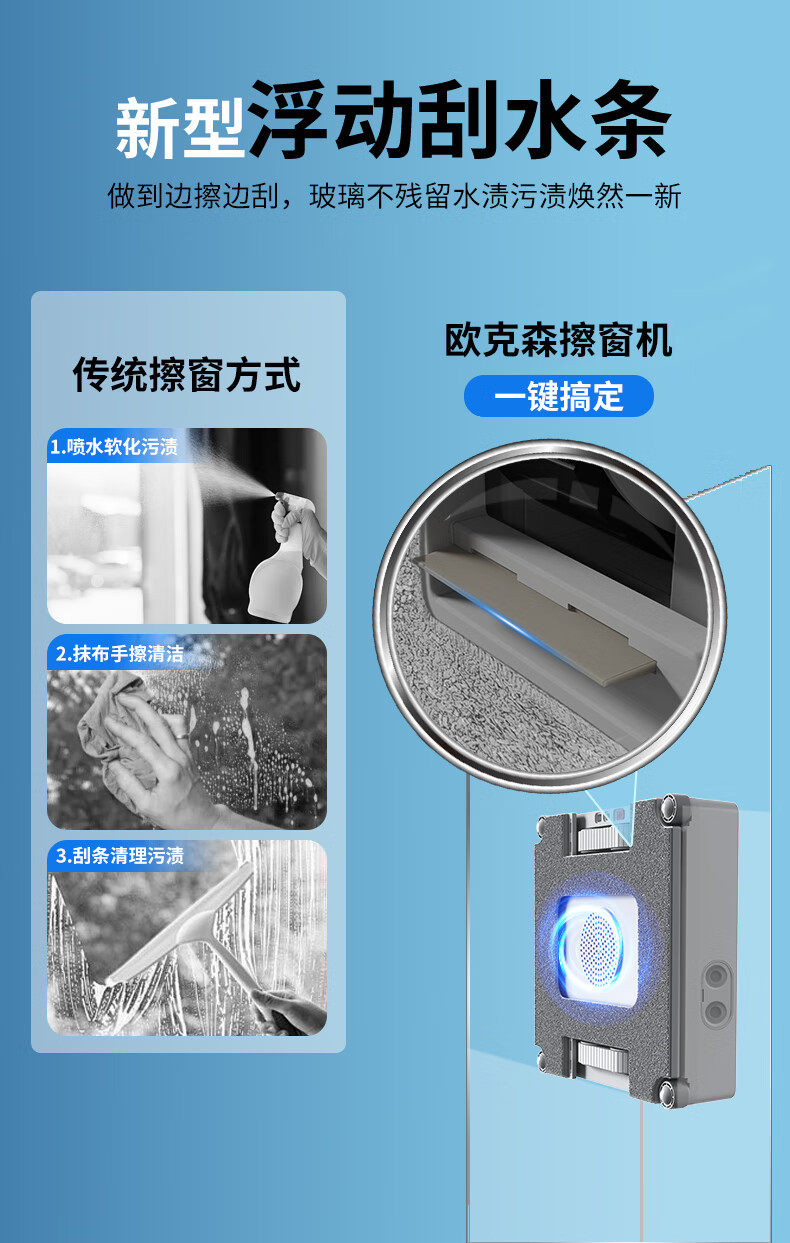 新型浮动刮水条

做到边擦边刮，玻璃不残留水渍污渍焕然一新

传统擦窗方式

1.喷水软化污渍

2.抹布手擦清洁

3.刮条清理污渍

欧克森擦窗机

一键搞定