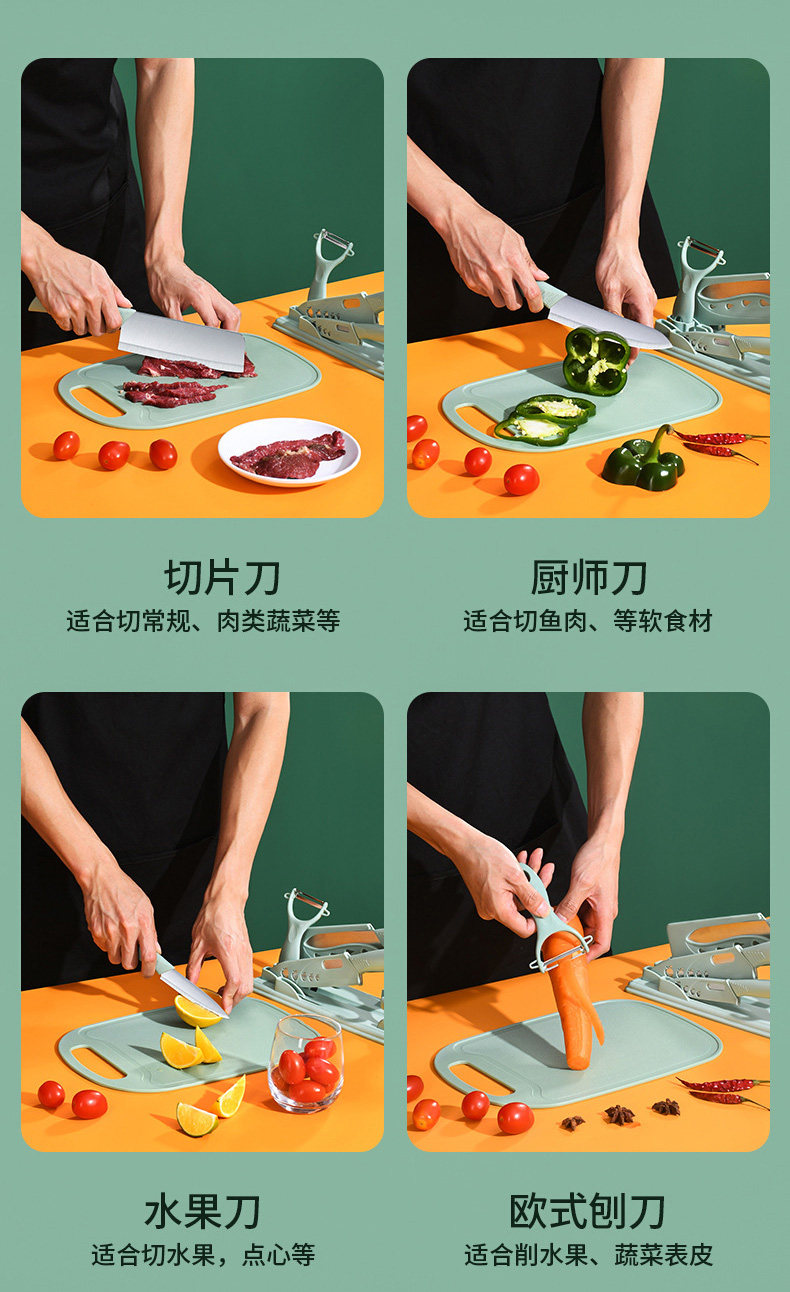 切片刀
适合切常规、肉类蔬菜等

厨师刀
适合切鱼肉、等软食材

水果刀
适合切水果，点心等

欧式刨刀
适合削水果、蔬菜表皮