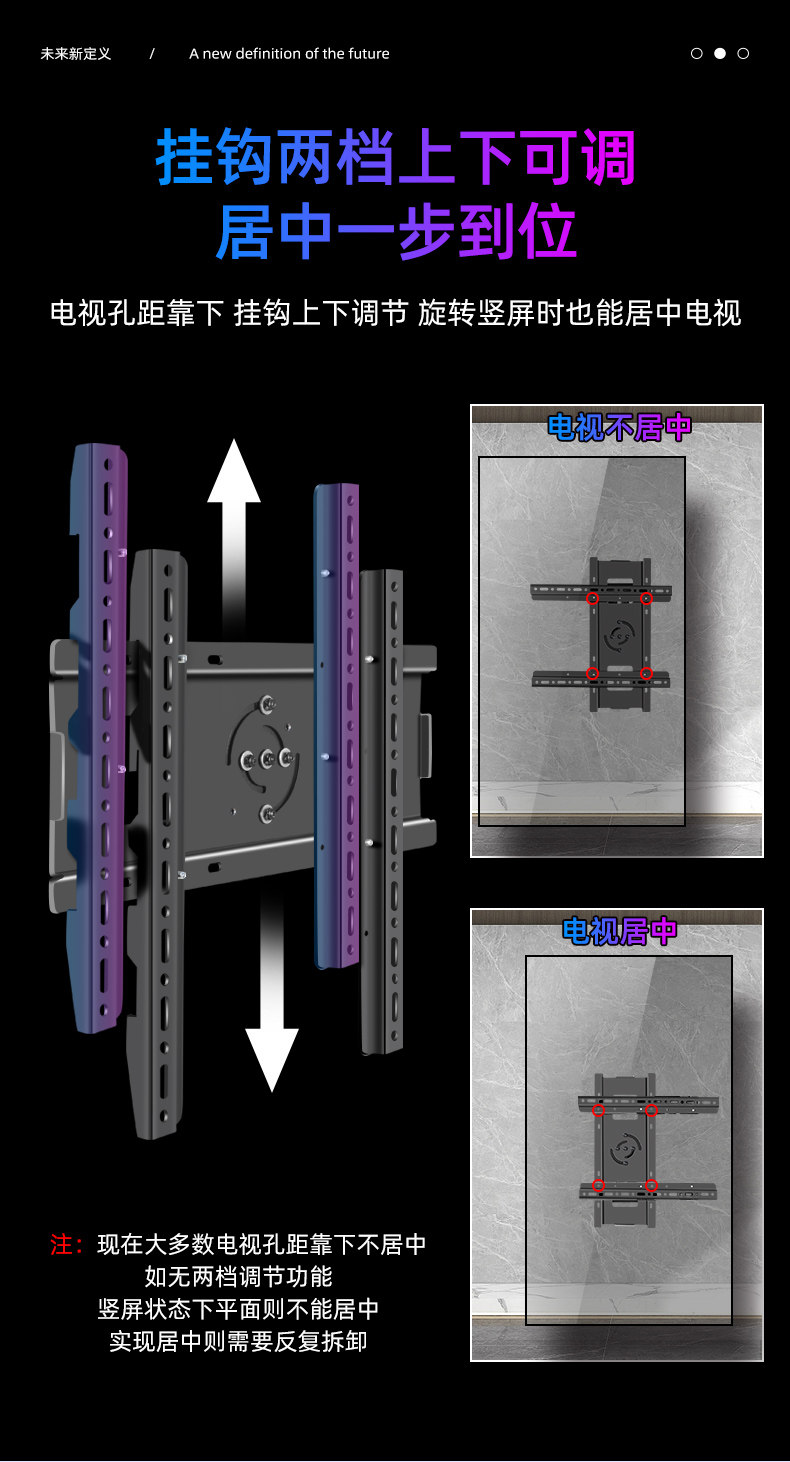 未来新定义 / A new definition of the future

挂钩两档上下可调
居中一步到位

电视孔距靠下 挂钩上下调节 旋转竖屏时也能居中电视

电视不居中

电视居中

注：现在大多数电视孔距靠下不居中
如无两档调节功能
竖屏状态下平面则不能居中
实现居中则需要反复拆卸