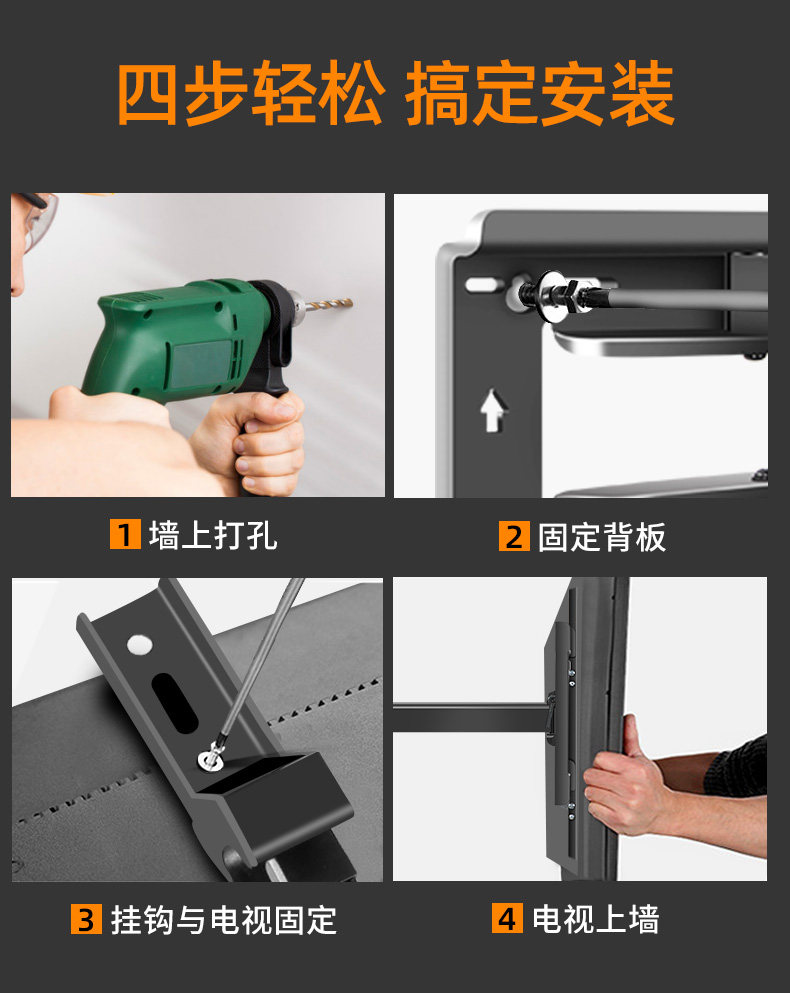 四步轻松 搞定安装

1 墙上打孔

2 固定背板

3 挂钩与电视固定

4 电视上墙