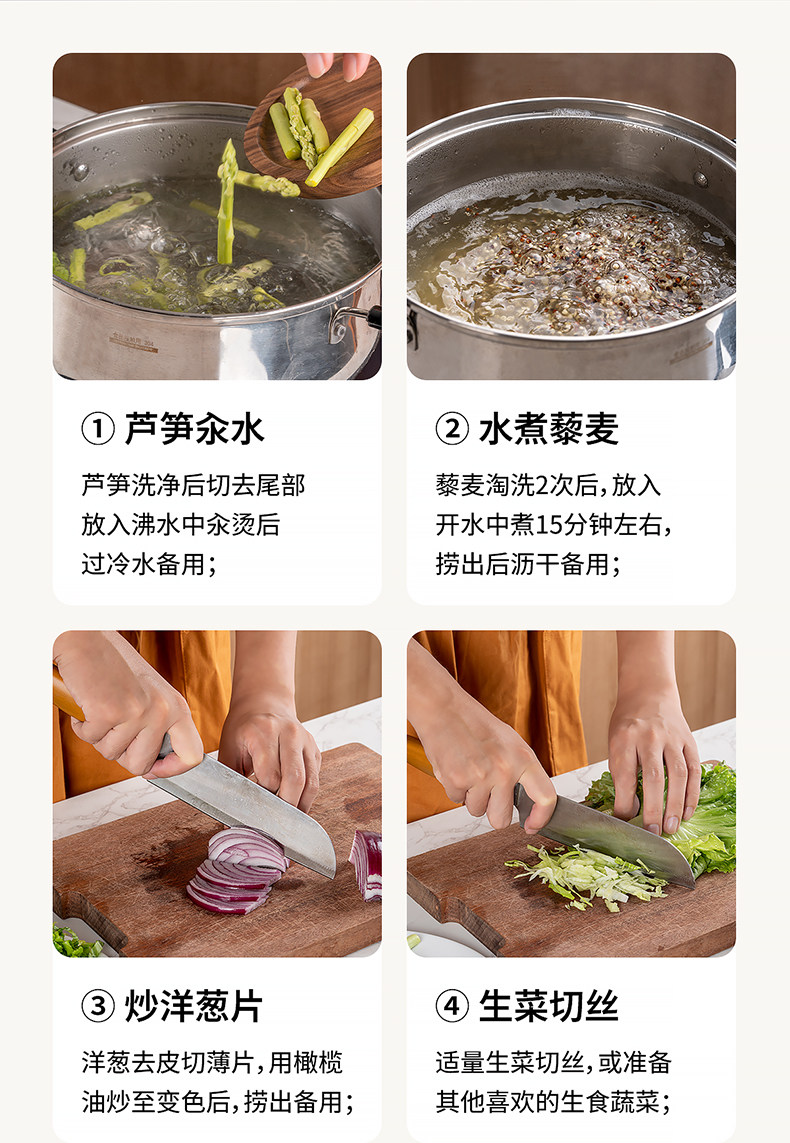 ① 芦笋汆水

芦笋洗净后切去尾部
放入沸水中汆烫后
过冷水备用；

② 水煮藜麦

藜麦淘洗2次后，放入
开水中煮15分钟左右，
捞出后沥干备用；

③ 炒洋葱片

洋葱去皮切薄片，用橄榄
油炒至变色后，捞出备用；

④ 生菜切丝

适量生菜切丝，或准备
其他喜欢的生食蔬菜；