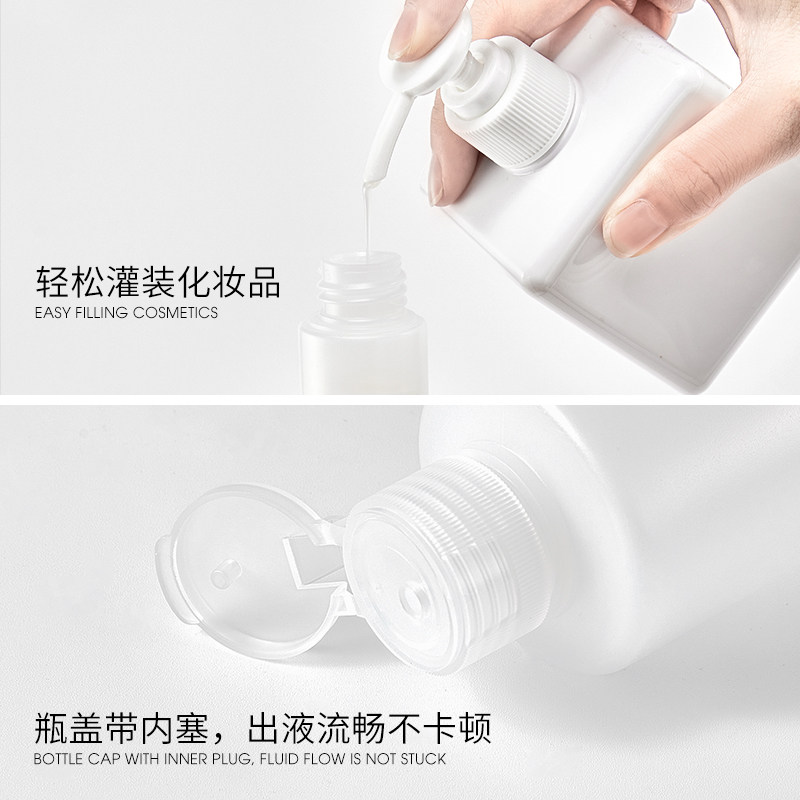 轻松灌装化妆品
EASY FILLING COSMETICS

瓶盖带内塞，出液流畅不卡顿
BOTTLE CAP WITH INNER PLUG, FLUID FLOW IS NOT STUCK