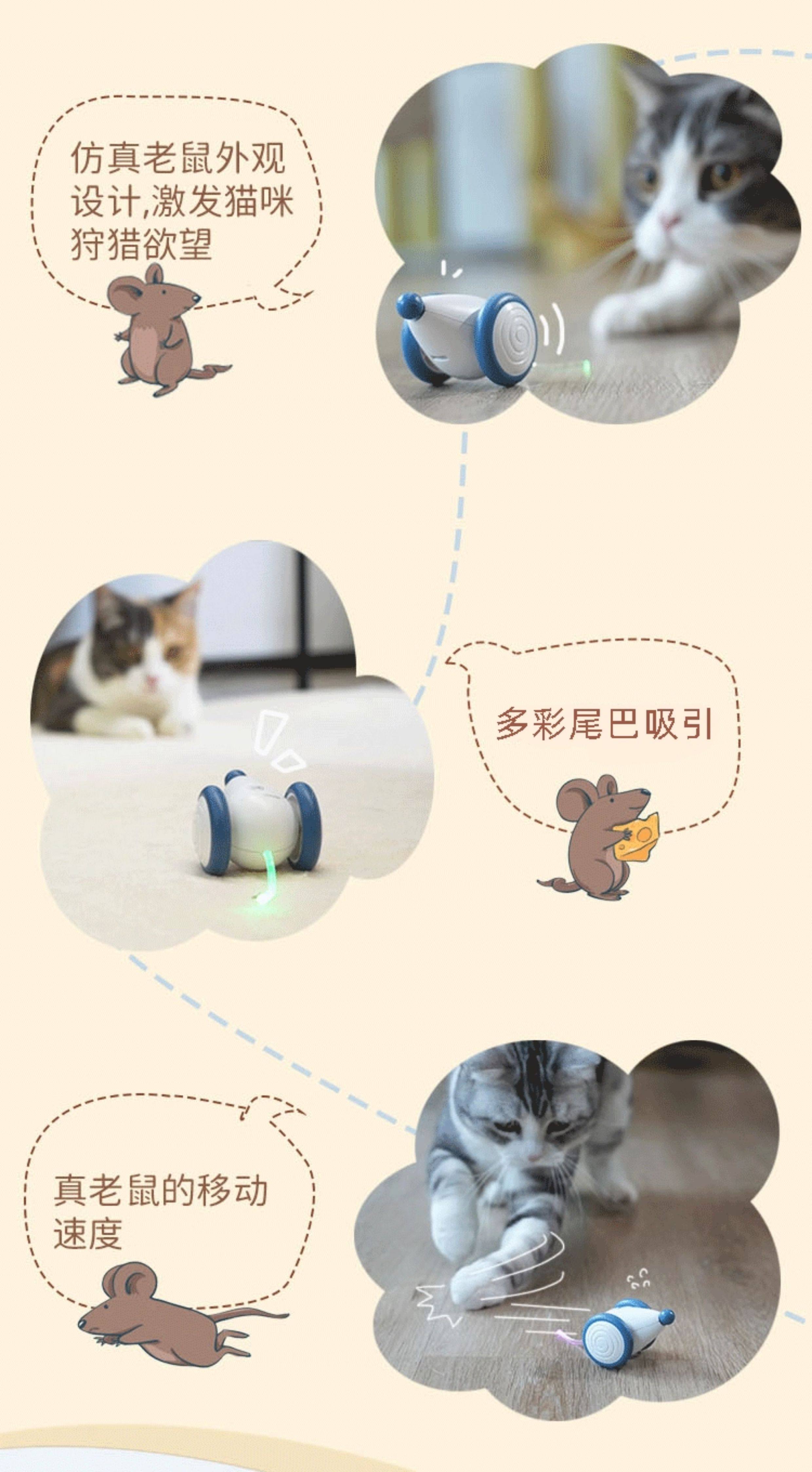 仿真老鼠外观设计,激发猫咪狩猎欲望

多彩尾巴吸引

真老鼠的移动速度