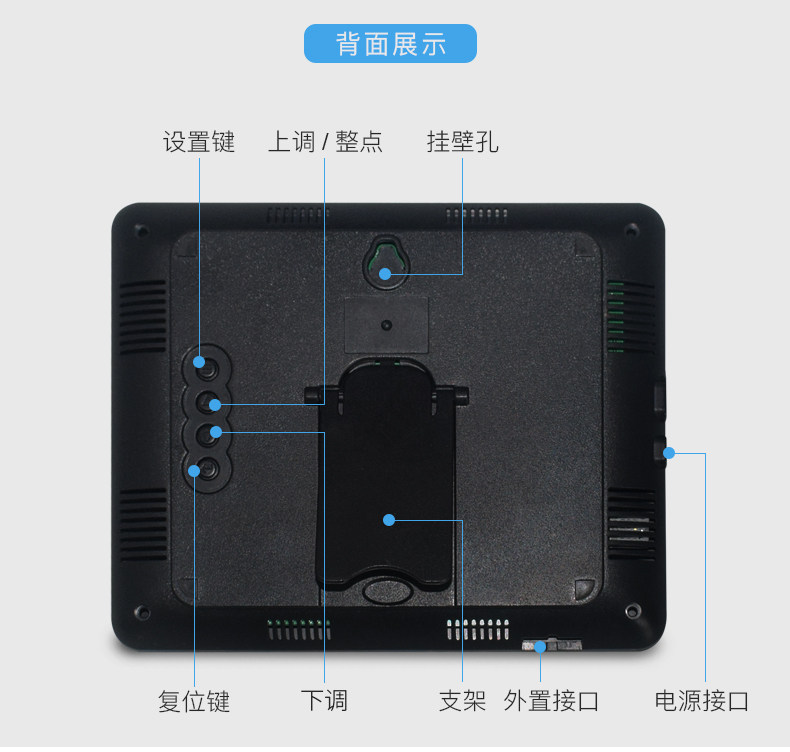 背面展示

设置键
上调 / 整点
挂壁孔

复位键
下调
支架
外置接口
电源接口