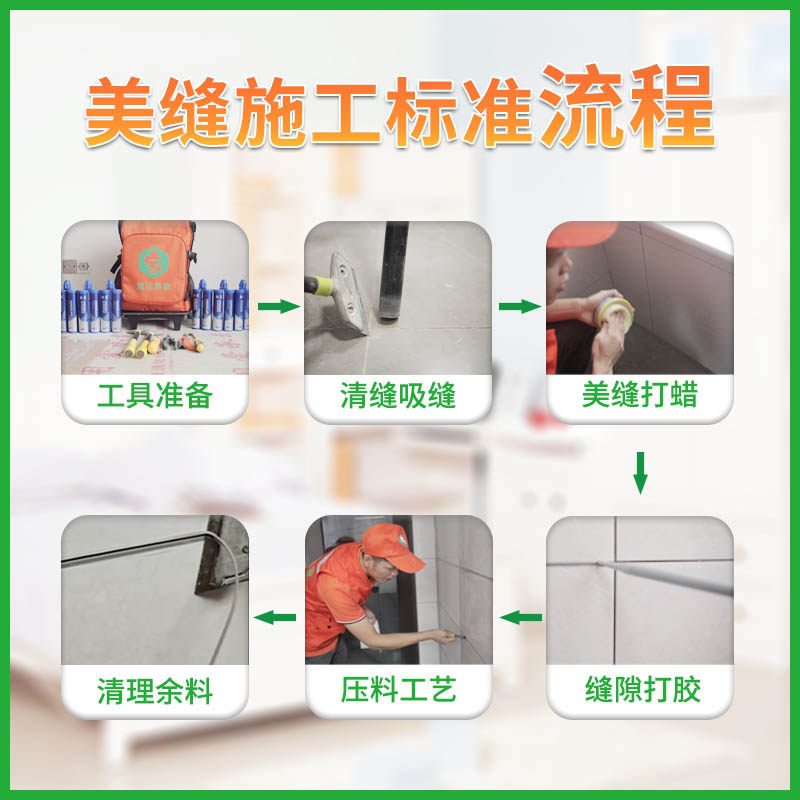 美缝施工标准流程

工具准备

清缝吸缝

美缝打蜡

缝隙打胶

压料工艺

清理余料