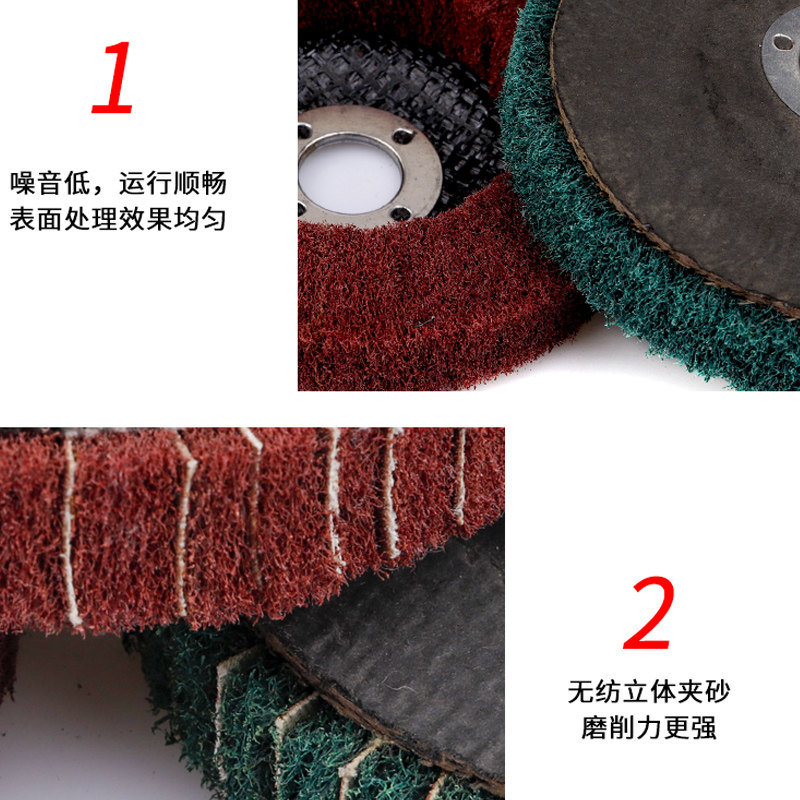 1

噪音低，运行顺畅
表面处理效果均匀

2

无纺立体夹砂
磨削力更强