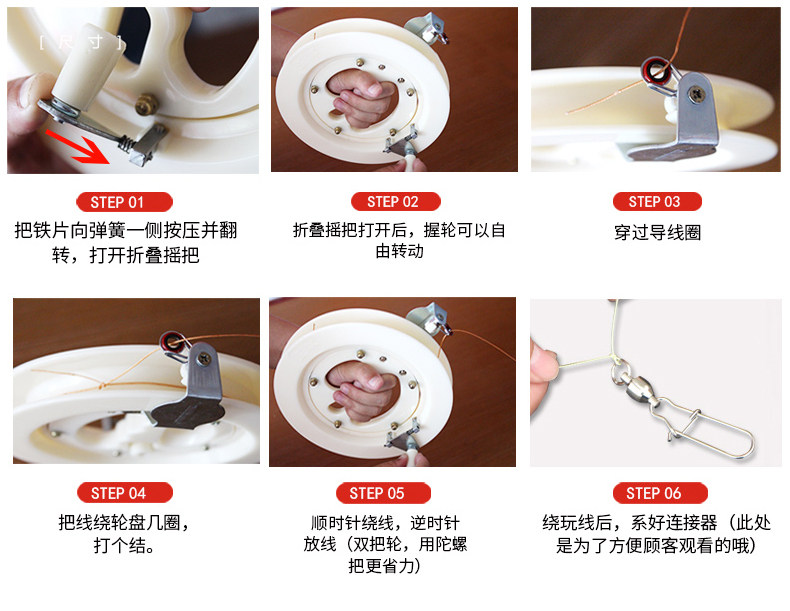 [ 尺 寸 ]

STEP 01
把铁片向弹簧一侧按压并翻转，打开折叠摇把

STEP 02
折叠摇把打开后，握轮可以自由转动

STEP 03
穿过导线圈

STEP 04
把线绕轮盘几圈，打个结。

STEP 05
顺时针绕线，逆时针放线（双把轮，用陀螺把更省力）

STEP 06
绕玩线后，系好连接器（此处是为了方便顾客观看的哦）