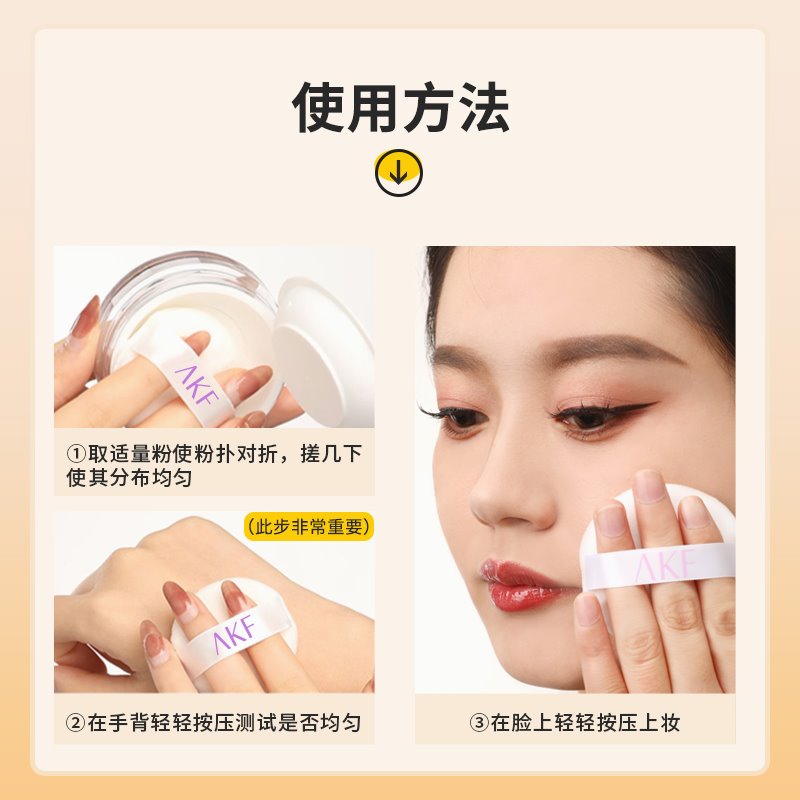 使用方法

AKF

①取适量粉使粉扑对折，搓几下使其分布均匀

(此步非常重要)

AKF

②在手背轻轻按压测试是否均匀

AKF

③在脸上轻轻按压上妆