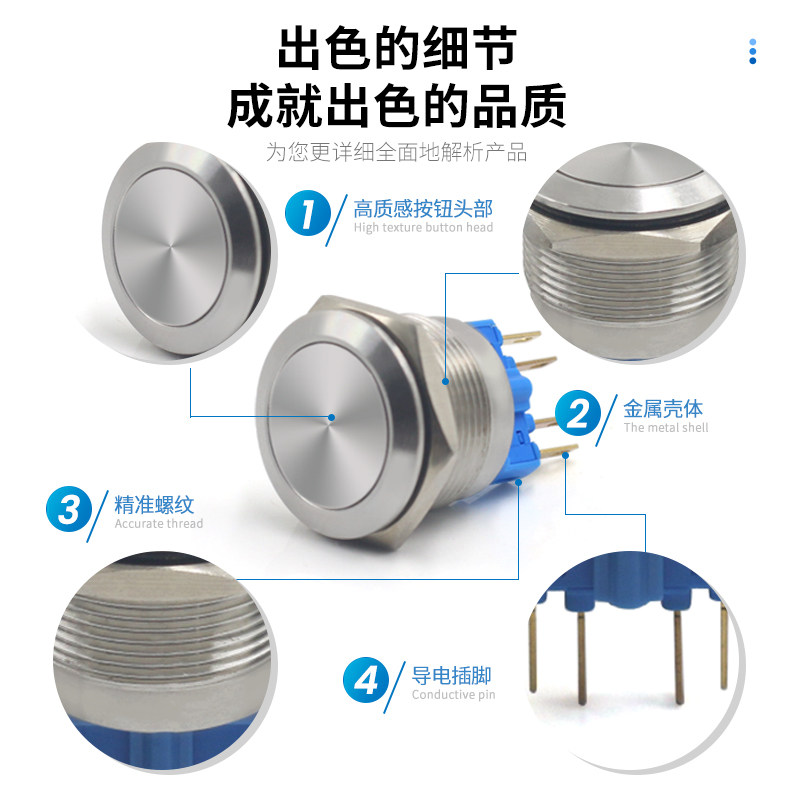 出色的细节
成就出色的品质

为您更详细全面地解析产品

1 高质感按钮头部
High texture button head

2 金属壳体
The metal shell

3 精准螺纹
Accurate thread

4 导电插脚
Conductive pin