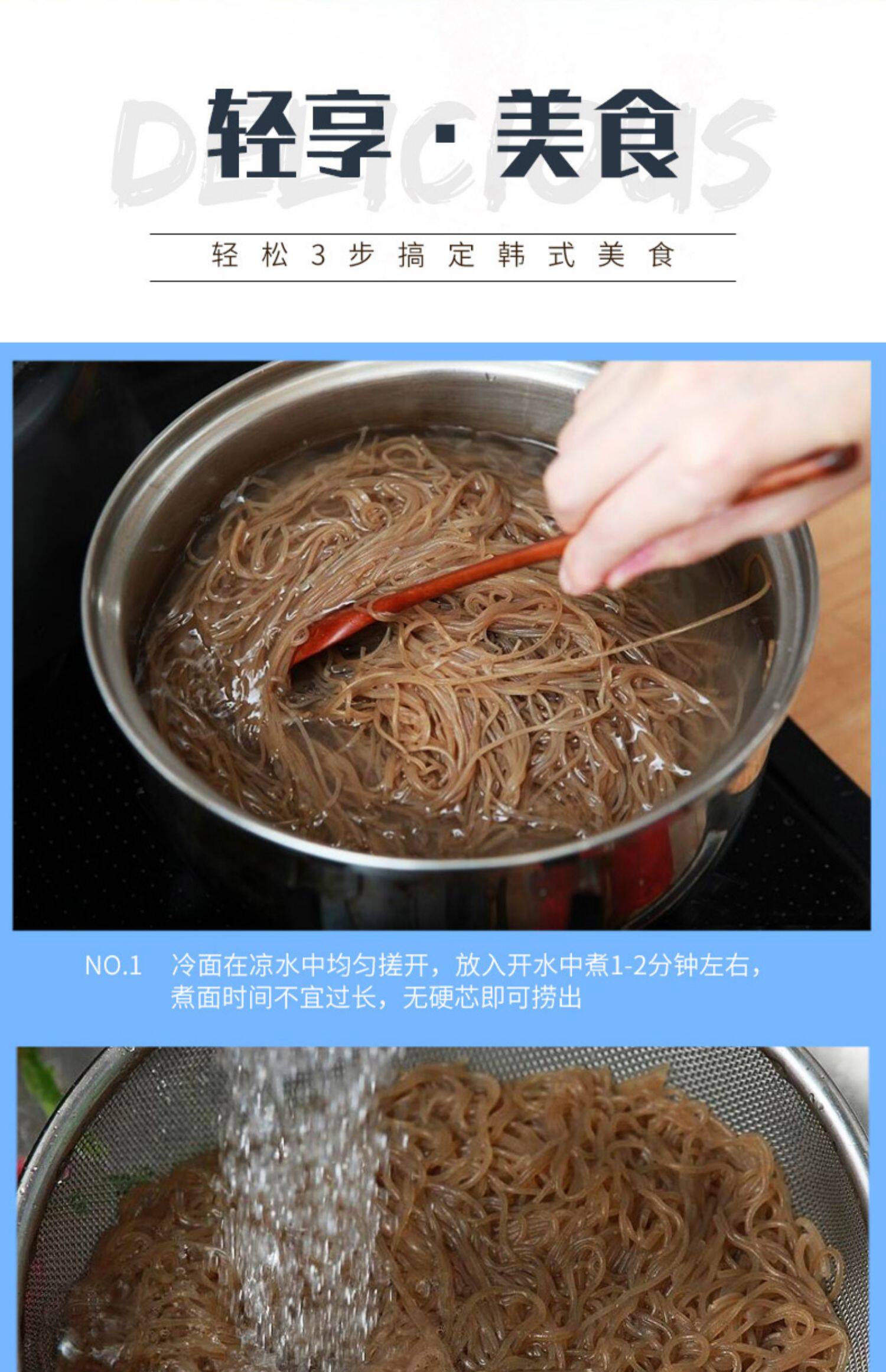 DELICIOUS
轻享·美食

轻松3步搞定韩式美食

NO.1 冷面在凉水中均匀搓开，放入开水中煮1-2分钟左右，煮面时间不宜过长，无硬芯即可捞出