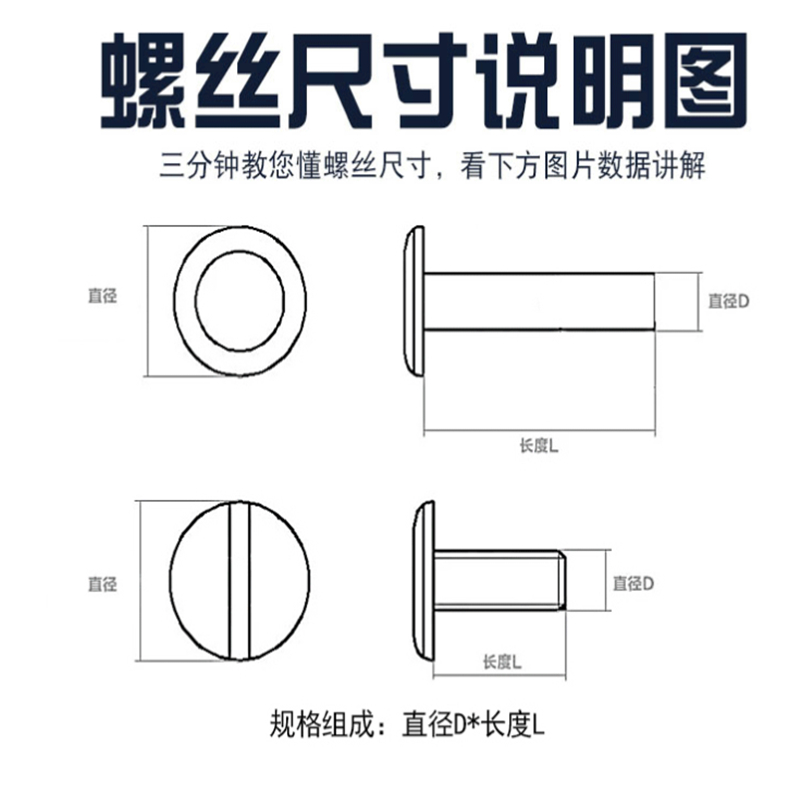 螺丝尺寸说明图

三分钟教您懂螺丝尺寸，看下方图片数据讲解

直径

直径D

长度L

直径

直径D

长度L

规格组成：直径D*长度L