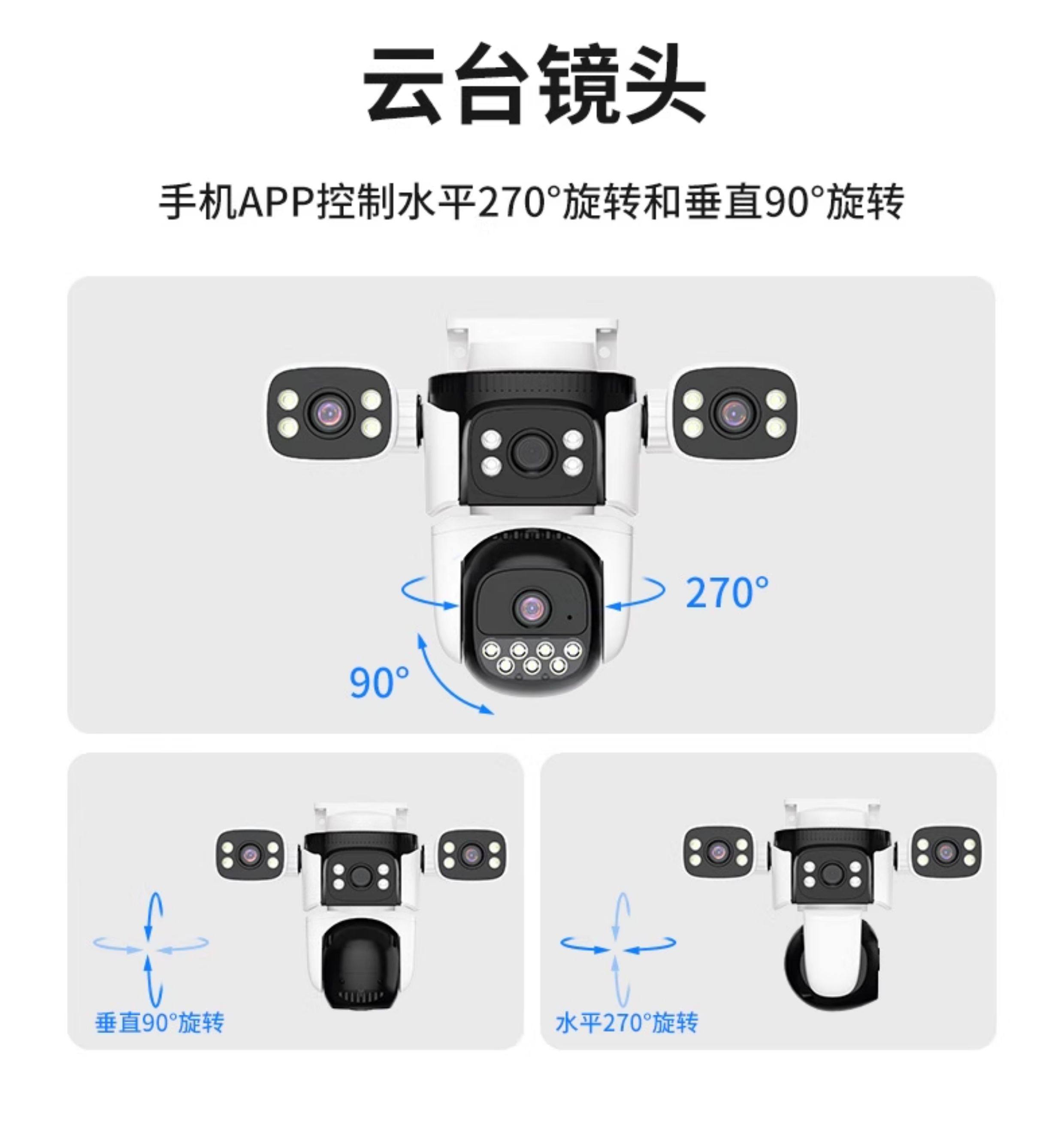 云台镜头

手机APP控制水平270°旋转和垂直90°旋转

270°

90°

垂直90°旋转

水平270°旋转