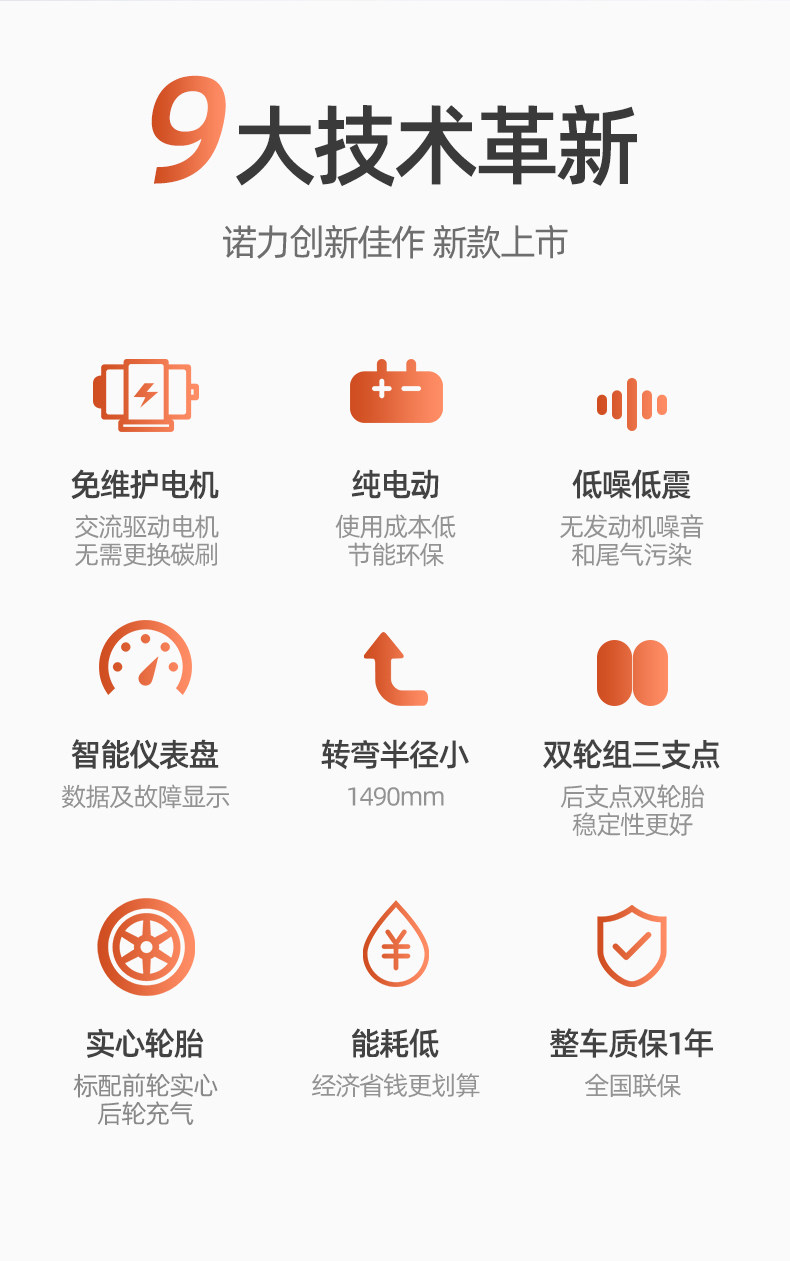 9大技术革新

诺力创新佳作 新款上市

免维护电机
交流驱动电机
无需更换碳刷

纯电动
使用成本低
节能环保

低噪低震
无发动机噪音
和尾气污染

智能仪表盘
数据及故障显示

转弯半径小
1490mm

双轮组三支点
后支点双轮胎
稳定性更好

实心轮胎
标配前轮实心
后轮充气

能耗低
经济省钱更划算

整车质保1年
全国联保