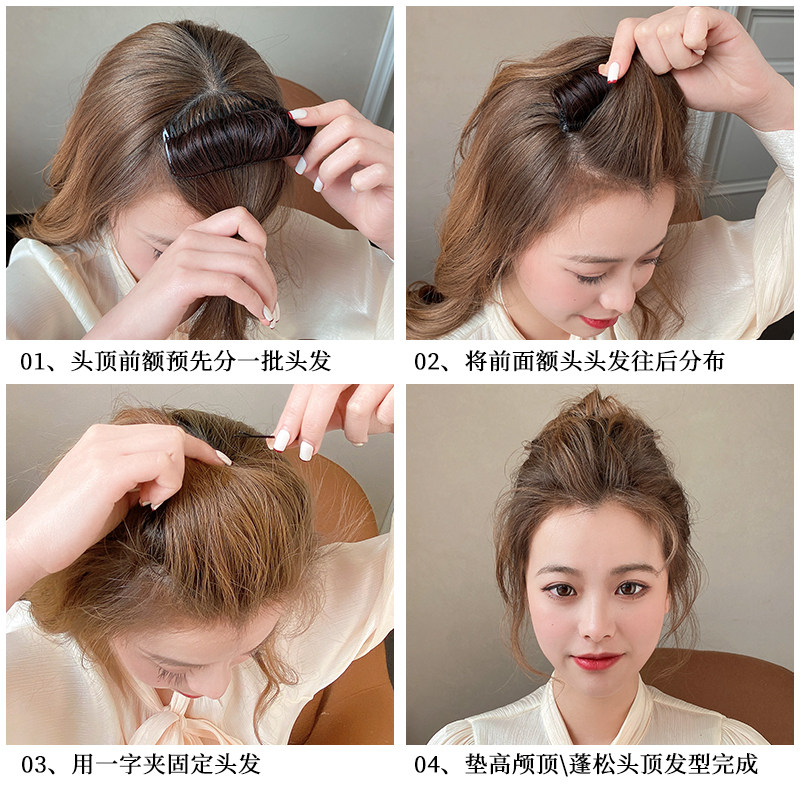 01、头顶前额预先分一批头发

02、将前面额头头发往后分布

03、用一字夹固定头发

04、垫高颅顶\蓬松头顶发型完成