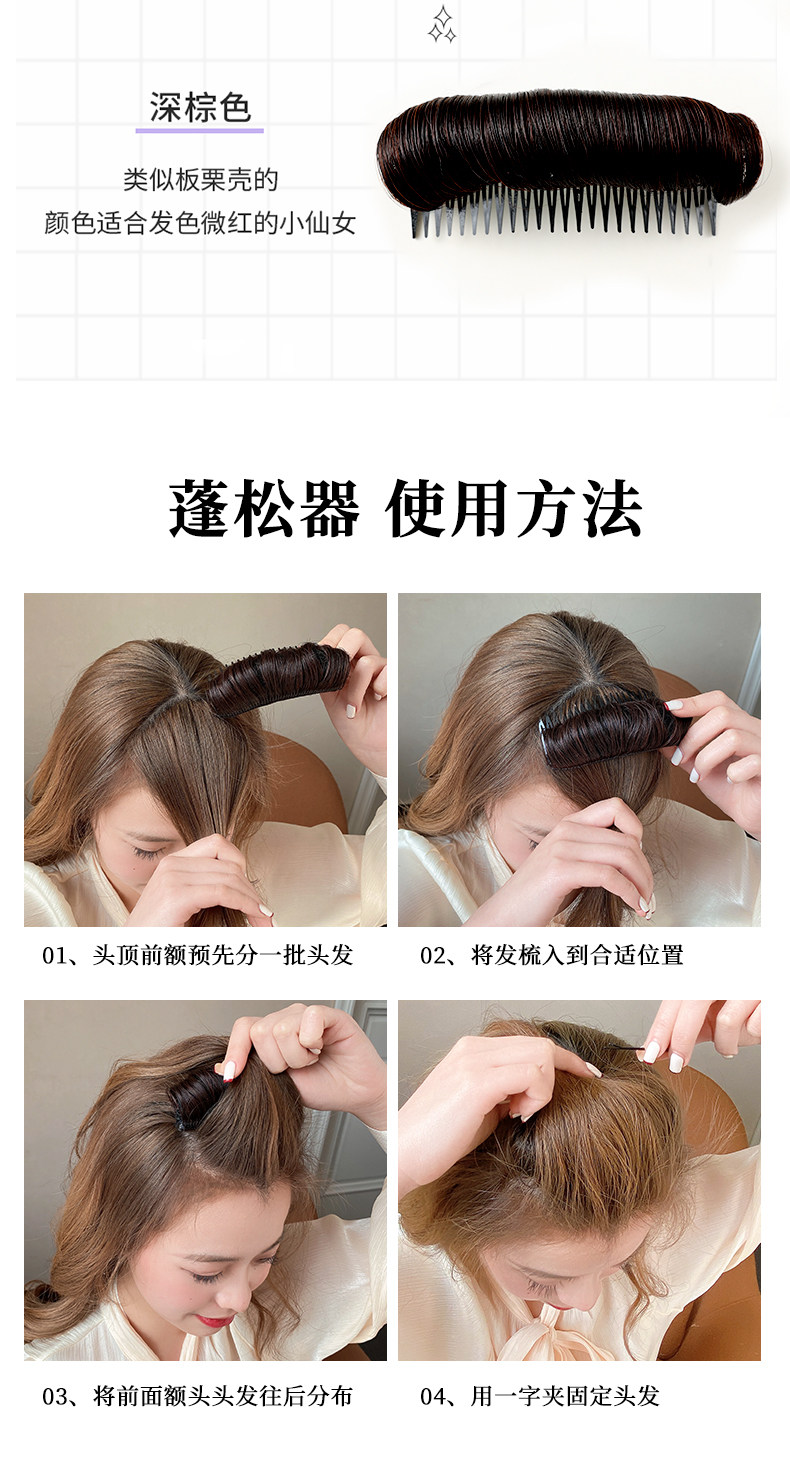 深棕色

类似板栗壳的
颜色适合发色微红的小仙女

蓬松器 使用方法

01、头顶前额预先分一批头发

02、将发梳入到合适位置

03、将前面额头头发往后分布

04、用一字夹固定头发