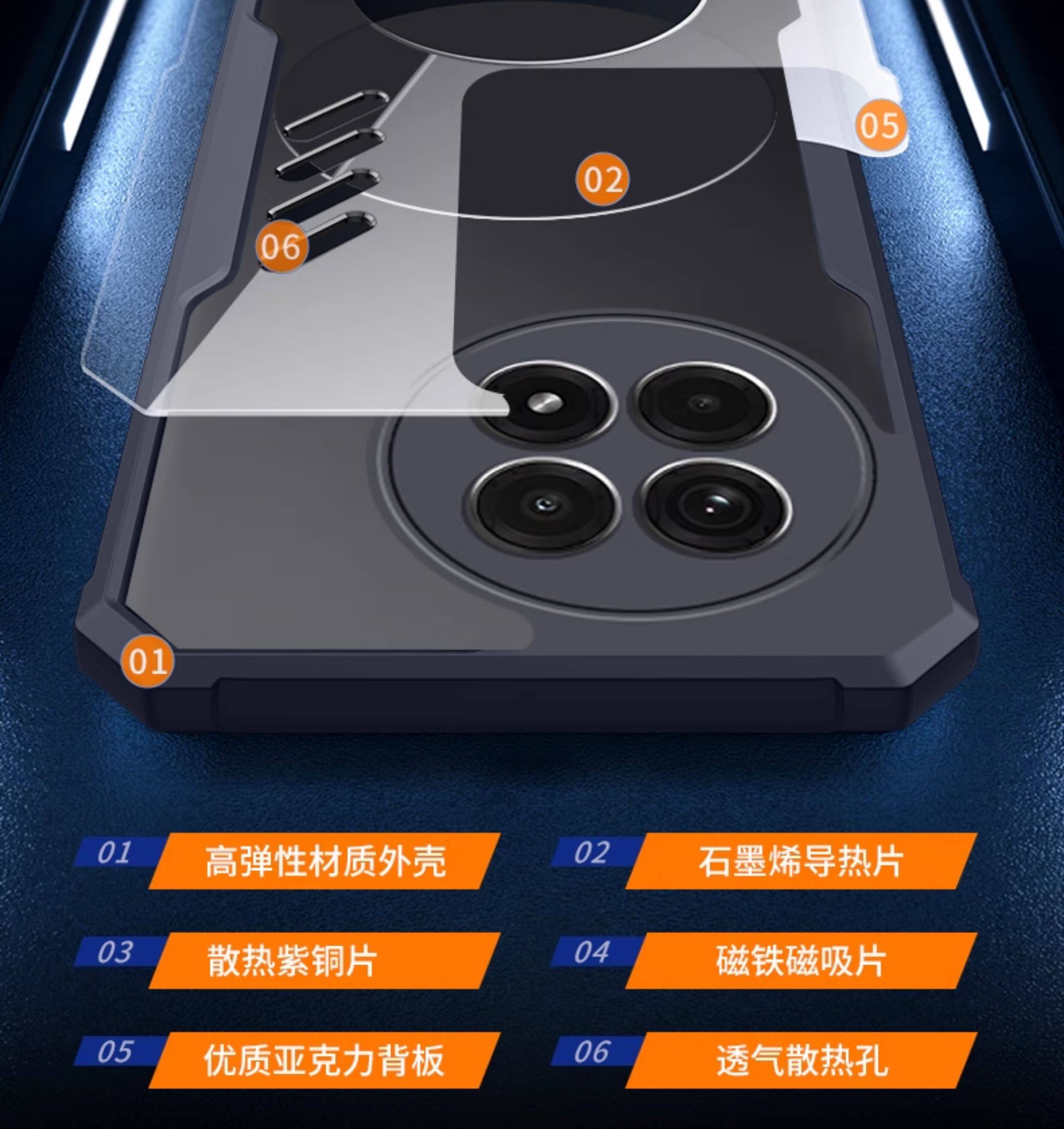 05

02

06

01

01 高弹性材质外壳

02 石墨烯导热片

03 散热紫铜片

04 磁铁磁吸片

05 优质亚克力背板

06 透气散热孔